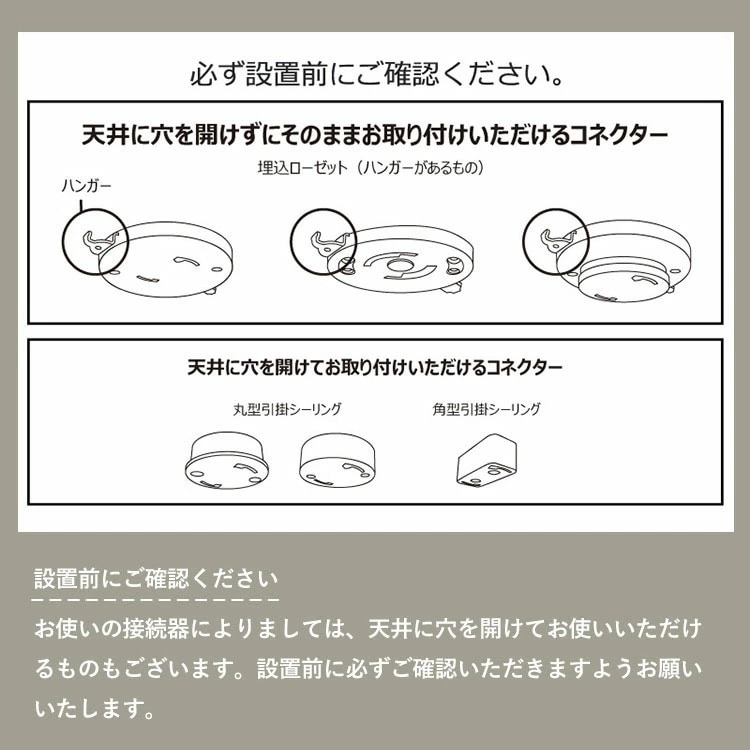 必ず設置前にご確認ください。

天井に穴を開けずにそのままお取り付けいただけるコネクター

埋込ローゼット（ハンガーがあるもの）

ハンガー

天井に穴を開けてお取り付けいただけるコネクター

丸型引掛シーリング

角型引掛シーリング

設置前にご確認ください

お使いの接続器によりましては、天井に穴を開けてお使いいただけるものもございます。設置前に必ずご確認いただきますようお願いいたします。