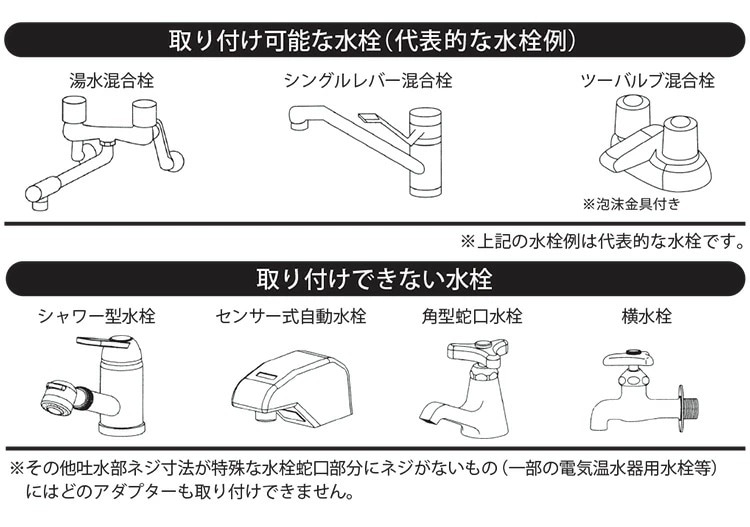 取り付け可能な水栓（代表的な水栓例）

湯水混合栓

シングルレバー混合栓

ツーバルブ混合栓

※泡沫金具付き

※上記の水栓例は代表的な水栓です。

取り付けできない水栓

シャワー型水栓

センサー式自動水栓

角型蛇口水栓

横水栓

※その他吐水部ネジ寸法が特殊な水栓蛇口部分にネジがないもの（一部の電気温水器用水栓等）にはどのアダプターも取り付けできません。