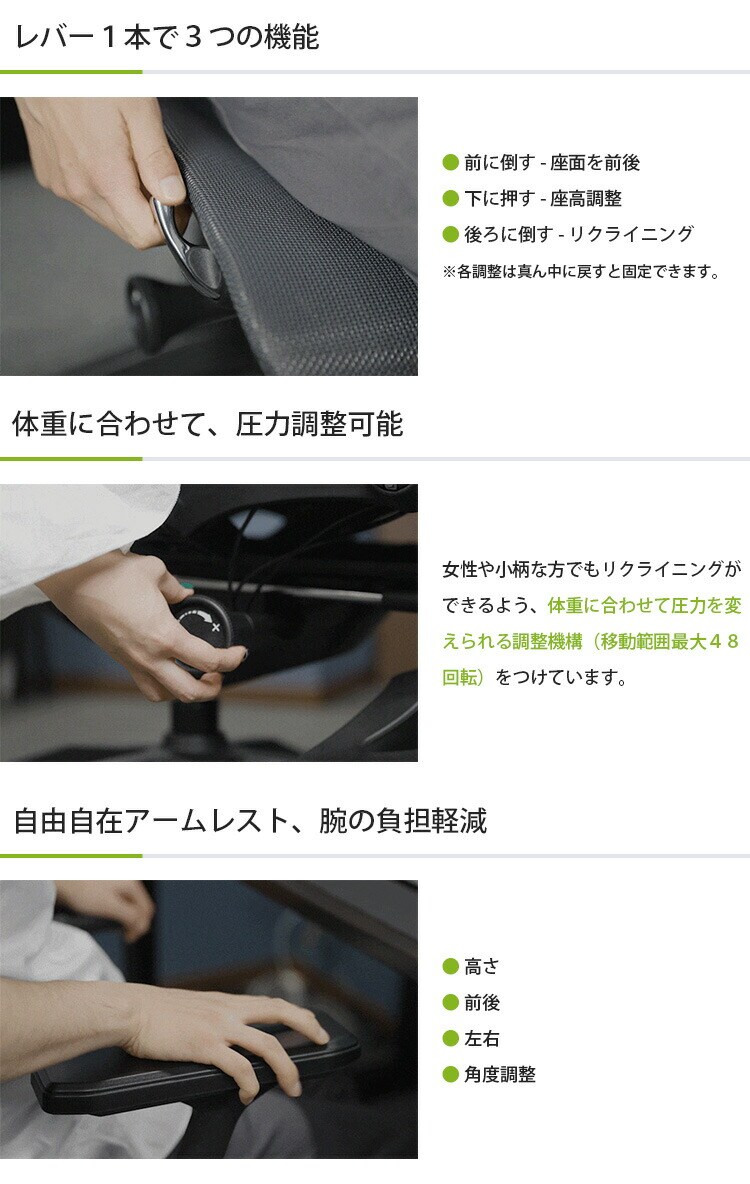 レバー１本で３つの機能

● 前に倒す - 座面を前後
● 下に押す - 座高調整
● 後ろに倒す - リクライニング
※各調整は真ん中に戻すと固定できます。

体重に合わせて、圧力調整可能

女性や小柄な方でもリクライニングができるよう、体重に合わせて圧力を変えられる調整機構（移動範囲最大４８回転）をつけています。

自由自在アームレスト、腕の負担軽減

● 高さ
● 前後
● 左右
● 角度調整