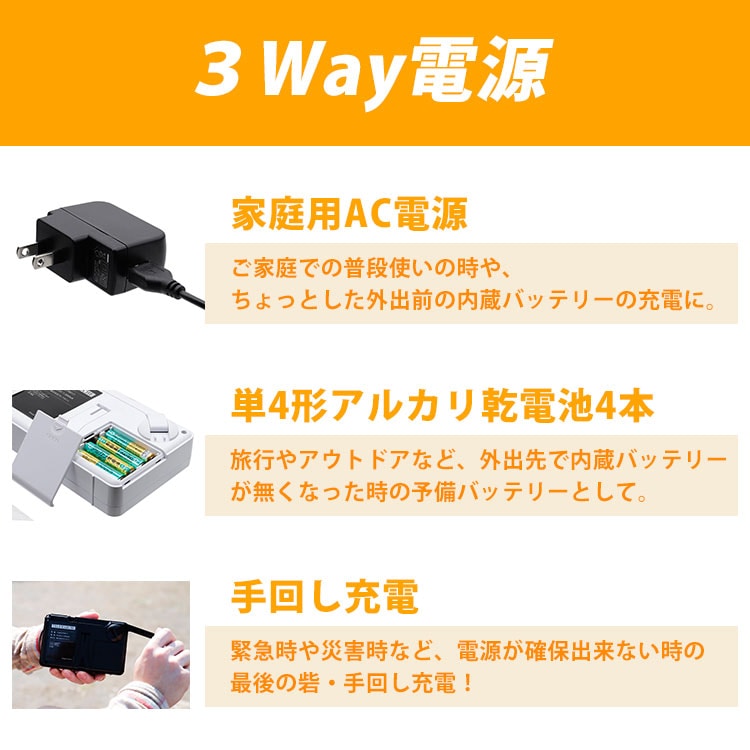 3 Way電源

家庭用AC電源

ご家庭での普段使いの時や、ちょっとした外出前の内蔵バッテリーの充電に。

単4形アルカリ乾電池4本

旅行やアウトドアなど、外出先で内蔵バッテリーが無くなった時の予備バッテリーとして。

手回し充電

緊急時や災害時など、電源が確保出来ない時の最後の砦・手回し充電！