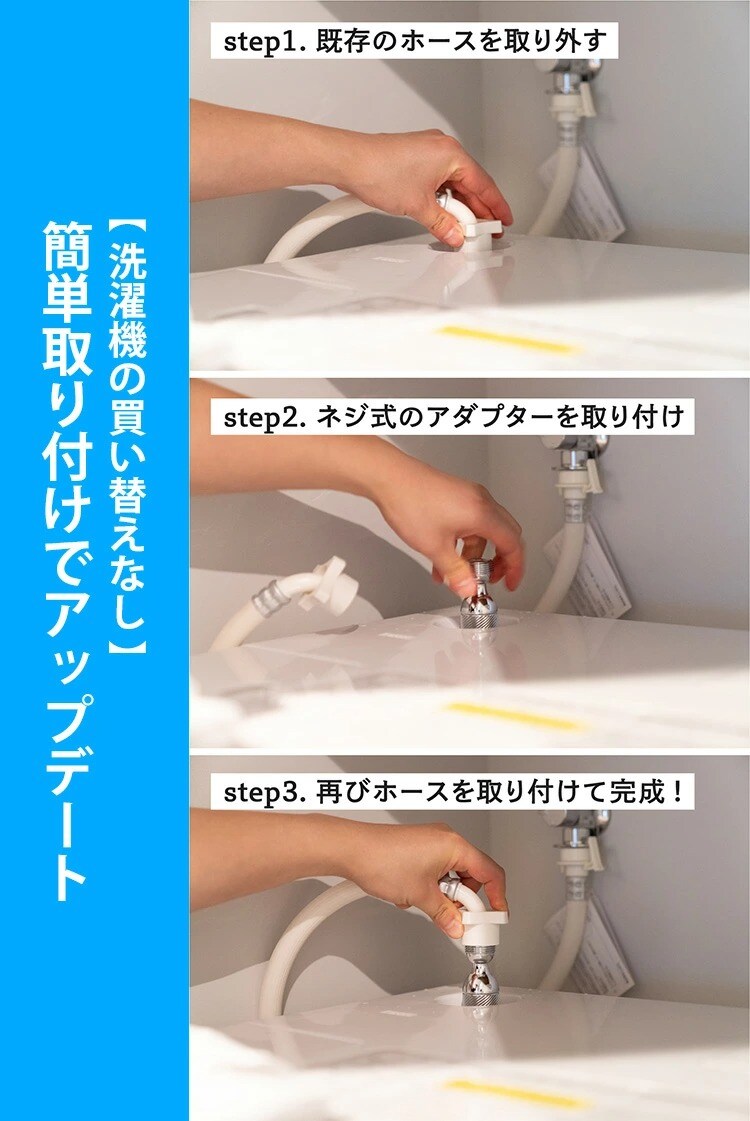 【洗濯機の買い替えなし】
簡単取り付けでアップデート

step1. 既存のホースを取り外す

step2. ネジ式のアダプターを取り付け

step3. 再びホースを取り付けて完成！