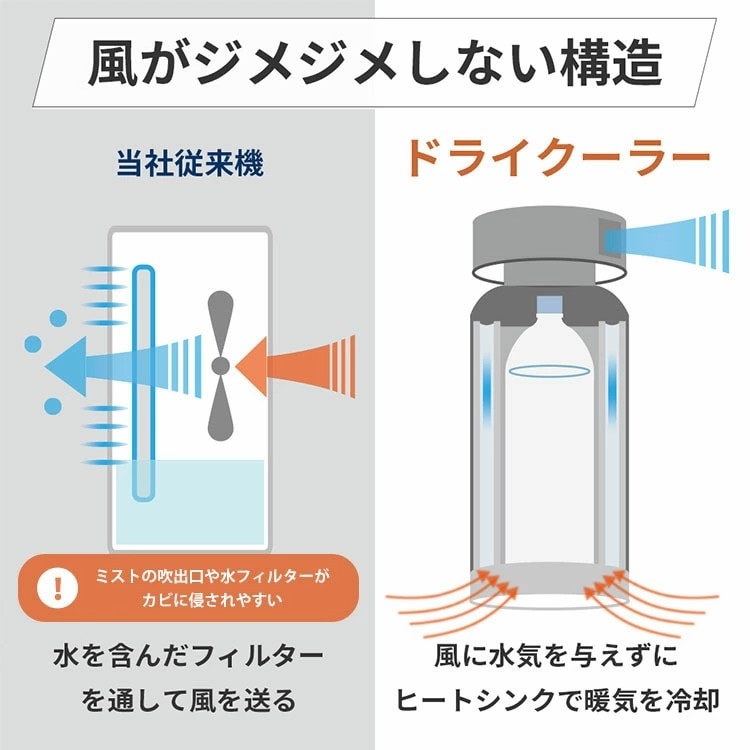 風がジメジメしない構造

当社従来機

!
ミストの吹出口や水フィルターがカビに侵されやすい

水を含んだフィルターを通して風を送る

ドライクーラー

風に水気を与えずにヒートシンクで暖気を冷却