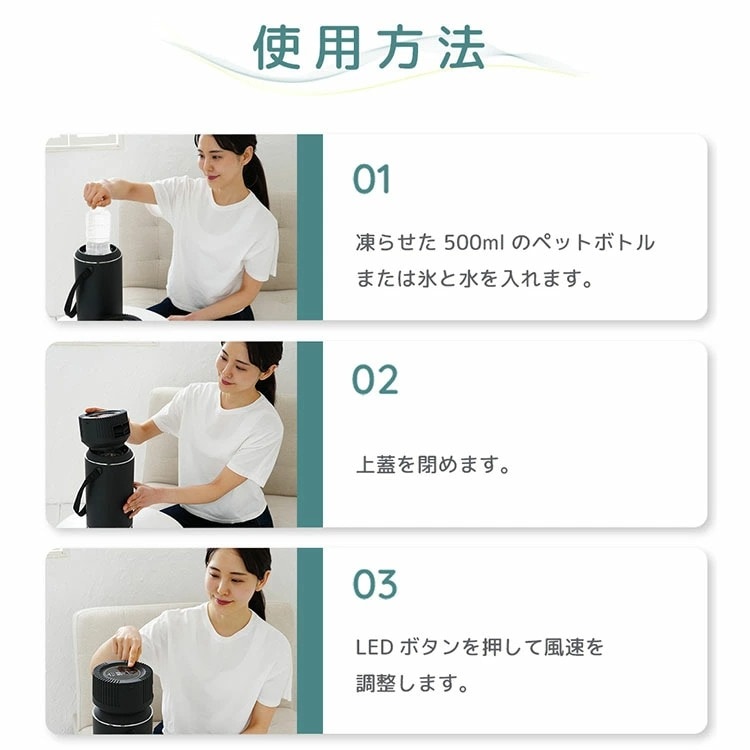 使用方法

01

凍らせた 500ml のペットボトルまたは氷と水を入れます。

02

上蓋を閉めます。

03

LED ボタンを押して風速を調整します。