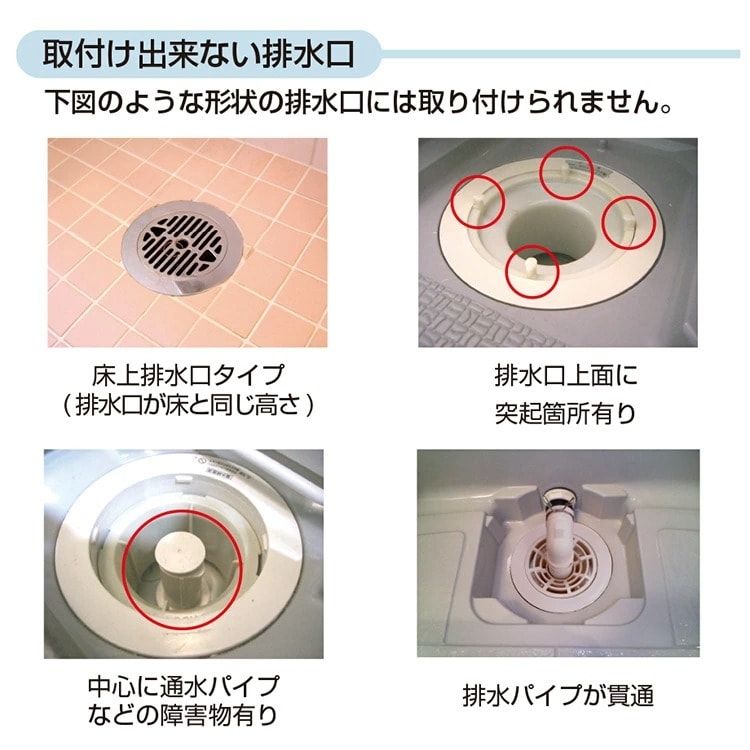 取付け出来ない排水口

下図のような形状の排水口には取り付けられません。

床上排水口タイプ
（排水口が床と同じ高さ）

排水口上面に
突起箇所有り

中心に通水パイプ
などの障害物有り

排水パイプが貫通