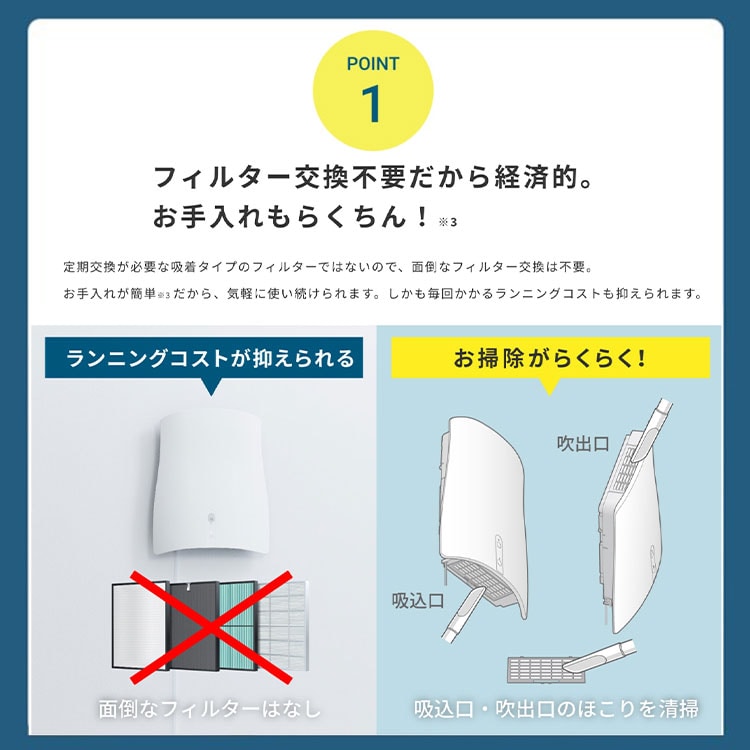 POINT
1

フィルター交換不要だから経済的。
お手入れもらくちん！※3

定期交換が必要な吸着タイプのフィルターではないので、面倒なフィルター交換は不要。
お手入れが簡単※3だから、気軽に使い続けられます。しかも毎回かかるランニングコストも抑えられます。

ランニングコストが抑えられる

面倒なフィルターはなし

お掃除がらくらく!

吹出口

吸込口

吸込口・吹出口のほこりを清掃