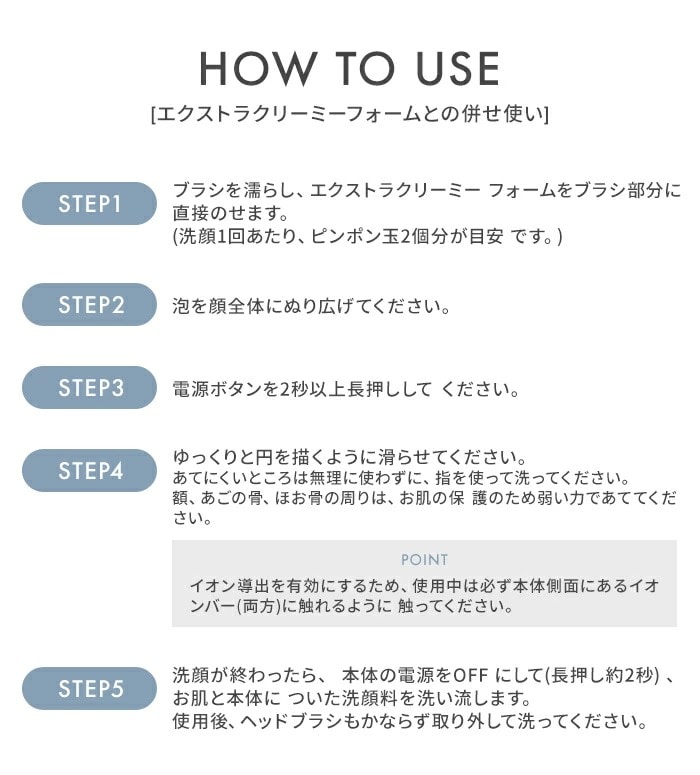 HOW TO USE

[エクストラクリーミーフォームとの併せ使い]

STEP1

ブラシを濡らし、エクストラクリーミー フォームをブラシ部分に直接のせます。
(洗顔1回あたり、ピンポン玉2個分が目安 です。)

STEP2

泡を顔全体にぬり広げてください。

STEP3

電源ボタンを2秒以上長押しして ください。

STEP4

ゆっくりと円を描くように滑らせてください。
あてにくいところは無理に使わずに、指を使って洗ってください。
額、あごの骨、ほお骨の周りは、お肌の保 護のため弱い力であててください。

POINT

イオン導出を有効にするため、使用中は必ず本体側面にあるイオンバー(両方)に触れるように 触ってください。

STEP5

洗顔が終わったら、 本体の電源をOFF にして(長押し約2秒) 、お肌と本体に ついた洗顔料を洗い流します。
使用後、ヘッドブラシもかならず取り外して洗ってください。