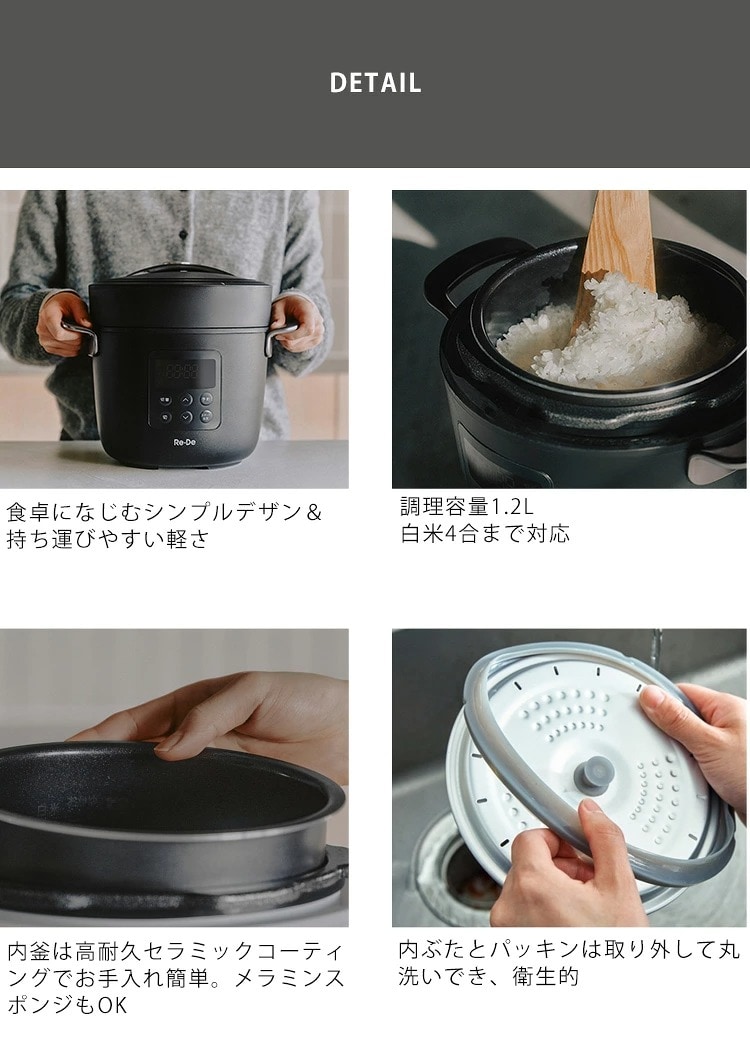 DETAIL

Re·De

食卓になじむシンプルデザン＆持ち運びやすい軽さ

調理容量1.2L
白米4合まで対応

内釜は高耐久セラミックコーティングでお手入れ簡単。メラミンスポンジもOK

内ぶたとパッキンは取り外して丸洗いでき、衛生的