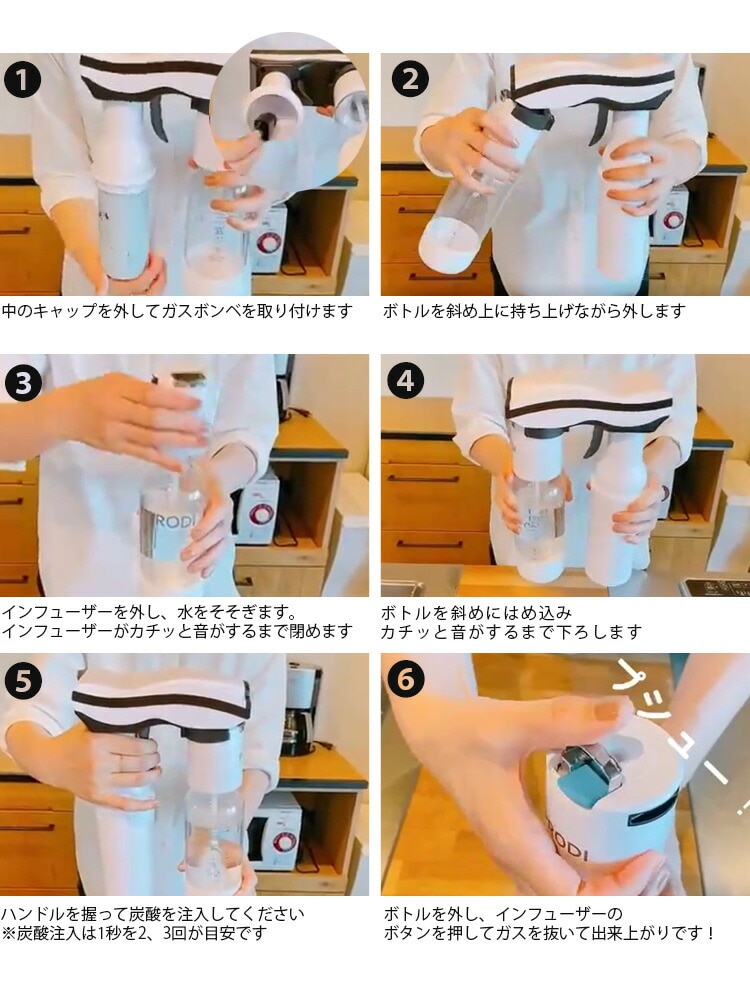 1
中のキャップを外してガスボンベを取り付けます

2
ボトルを斜め上に持ち上げながら外します

3
RODI
インフューザーを外し、水をそそぎます。
インフューザーがカチッと音がするまで閉めます

4
ボトルを斜めにはめ込み
カチッと音がするまで下ろします

5
ハンドルを握って炭酸を注入してください
※炭酸注入は1秒を2、3回が目安です

6
プシュー！
RODI
ボトルを外し、インフューザーの
ボタンを押してガスを抜いて出来上がりです！