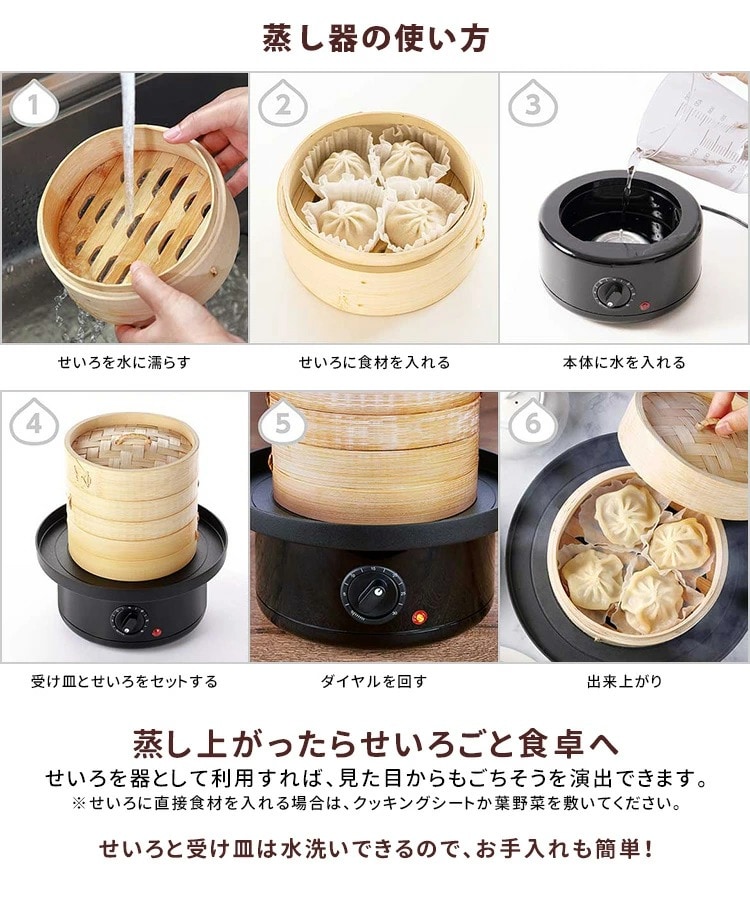 蒸し器の使い方

1
せいろを水に濡らす

2
せいろに食材を入れる

3
本体に水を入れる

4
受け皿とせいろをセットする

5
ダイヤルを回す

6
出来上がり

蒸し上がったらせいろごと食卓へ
せいろを器として利用すれば、見た目からもごちそうを演出できます。
※せいろに直接食材を入れる場合は、クッキングシートか葉野菜を敷いてください。

せいろと受け皿は水洗いできるので、お手入れも簡単！