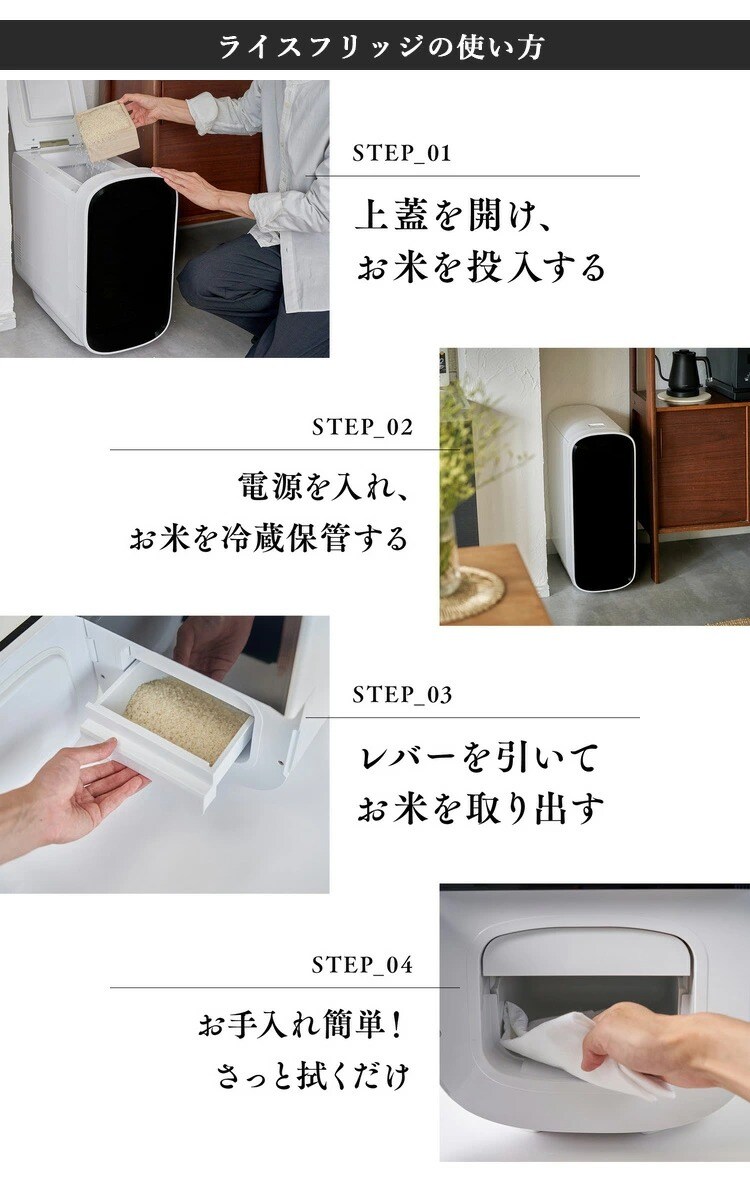 ライスフリッジの使い方

STEP_01

上蓋を開け、
お米を投入する

STEP_02

電源を入れ、
お米を冷蔵保管する

STEP_03

レバーを引いて
お米を取り出す

STEP_04

お手入れ簡単！
さっと拭くだけ