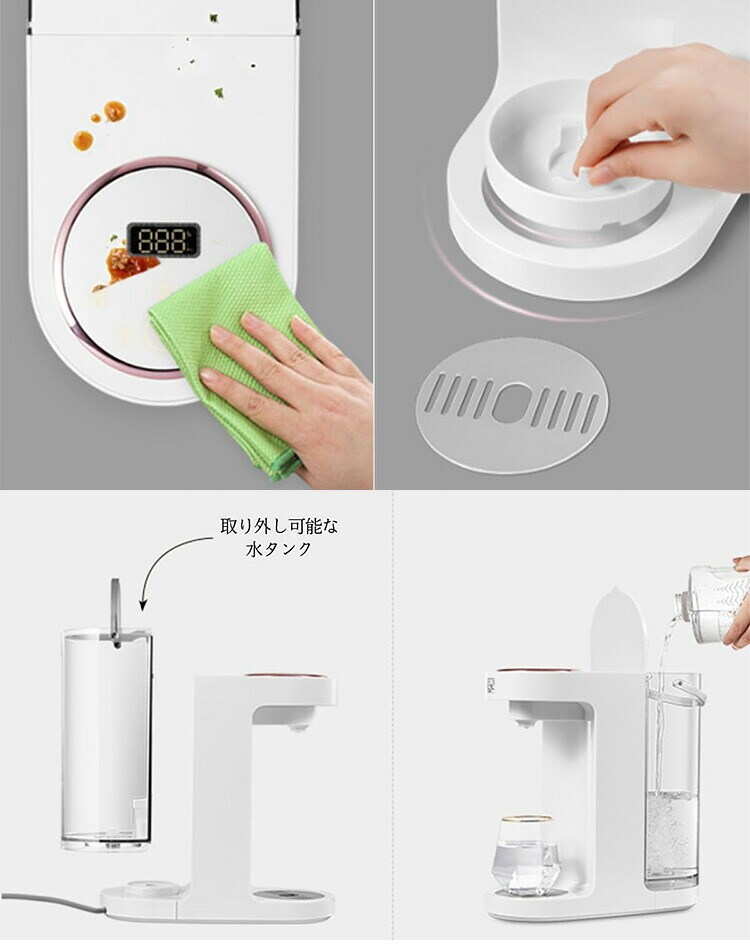 888

取り外し可能な
水タンク