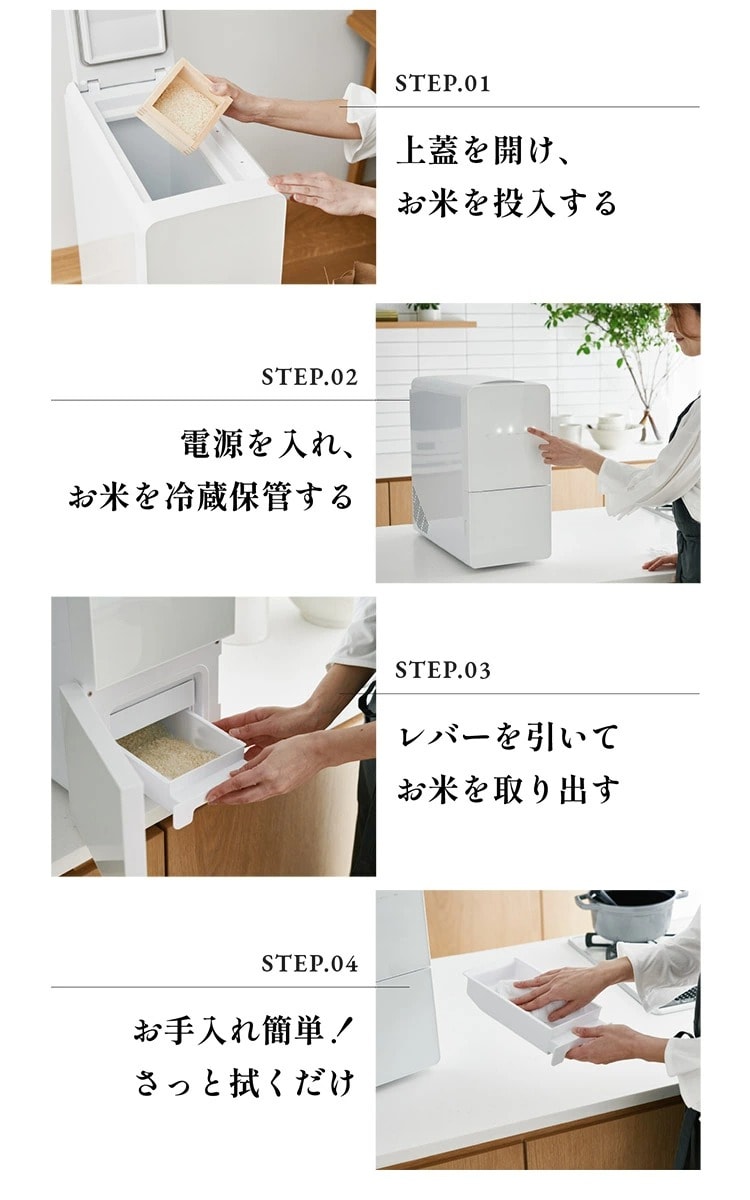 STEP.01

上蓋を開け、
お米を投入する

STEP.02

電源を入れ、
お米を冷蔵保管する

STEP.03

レバーを引いて
お米を取り出す

STEP.04

お手入れ簡単！
さっと拭くだけ