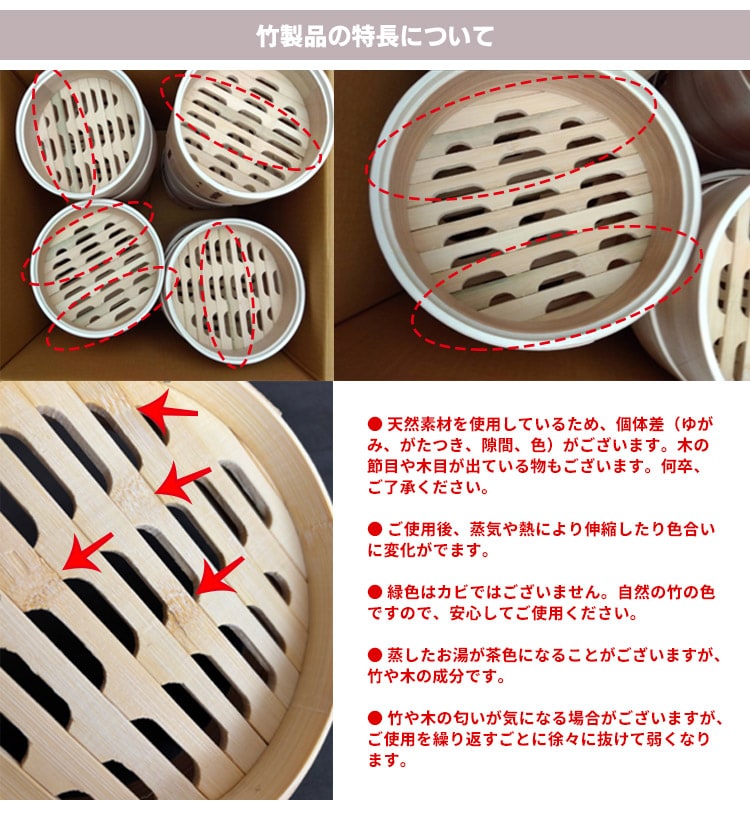 竹製品の特長について

● 天然素材を使用しているため、個体差（ゆがみ、がたつき、隙間、色）がございます。木の節目や木目が出ている物もございます。何卒、ご了承ください。

● ご使用後、蒸気や熱により伸縮したり色合いに変化がでます。

● 緑色はカビではございません。自然の竹の色ですので、安心してご使用ください。

● 蒸したお湯が茶色になることがございますが、竹や木の成分です。

● 竹や木の匂いが気になる場合がございますが、ご使用を繰り返すごとに徐々に抜けて弱くなります。