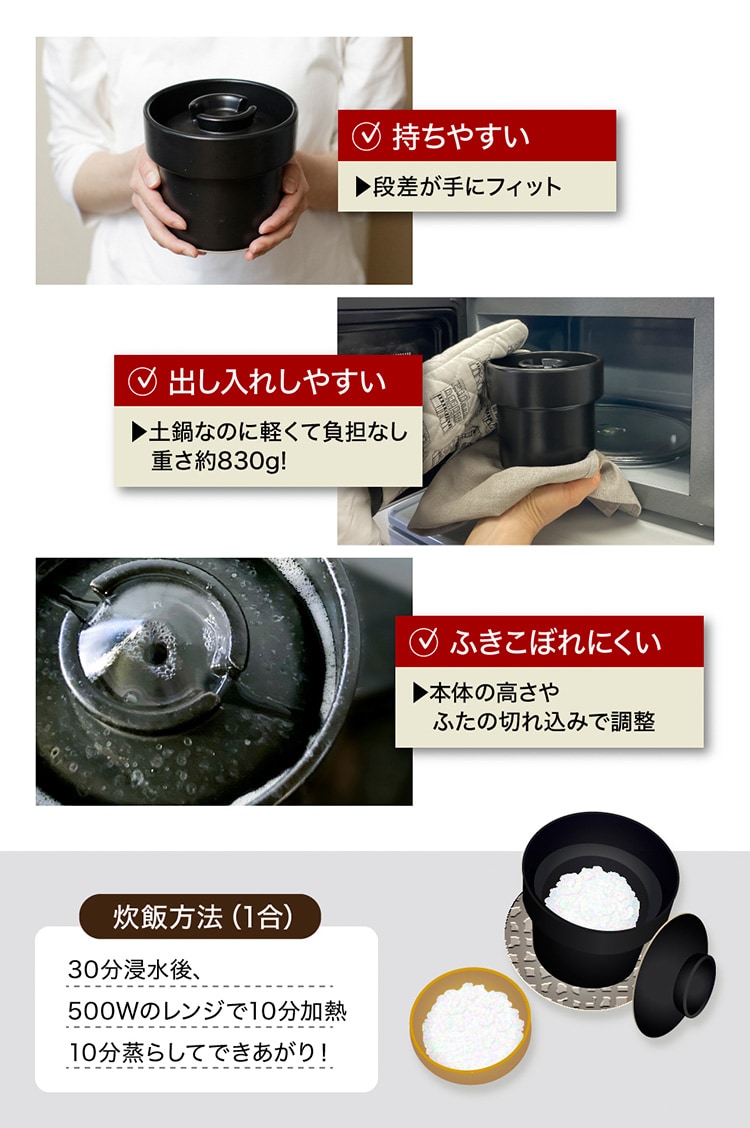 持ちやすい

▶段差が手にフィット

出し入れしやすい

▶土鍋なのに軽くて負担なし
重さ約830g!

ふきこぼれにくい

▶本体の高さや
ふたの切れ込みで調整

炊飯方法（1合）

30分浸水後、
500Wのレンジで10分加熱
10分蒸らしてできあがり！