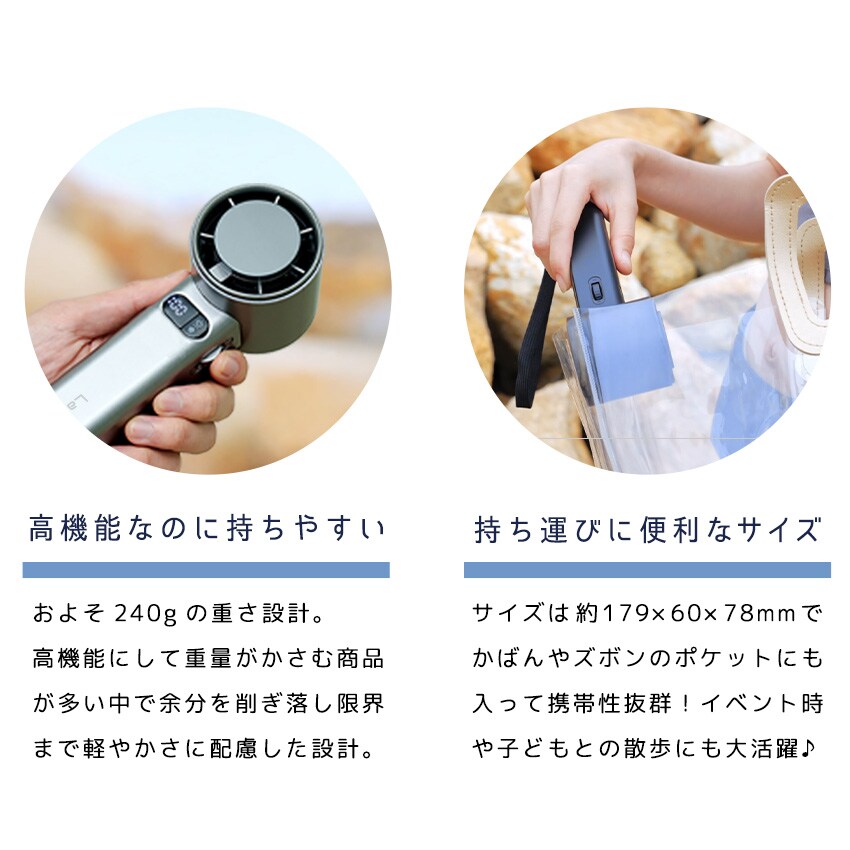 高機能なのに持ちやすい

およそ 240g の重さ設計。高機能にして重量がかさむ商品が多い中で余分を削ぎ落し限界まで軽やかさに配慮した設計。

持ち運びに便利なサイズ

サイズは約179×60×78mmでかばんやズボンのポケットにも入って携帯性抜群！イベント時や子どもとの散歩にも大活躍♪