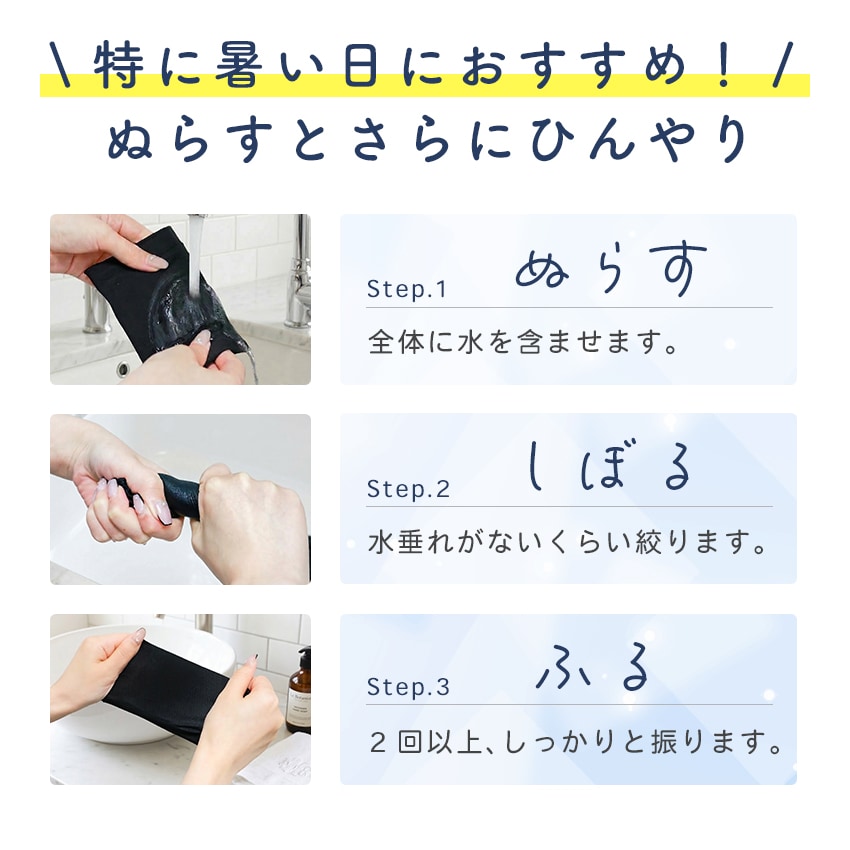 \ 特に暑い日におすすめ! /
ぬらすとさらにひんやり

Step.1 ぬらす
全体に水を含ませます。

Step.2 しぼる
水垂れがないくらい絞ります。

Step.3 ふる
2回以上、しっかりと振ります。