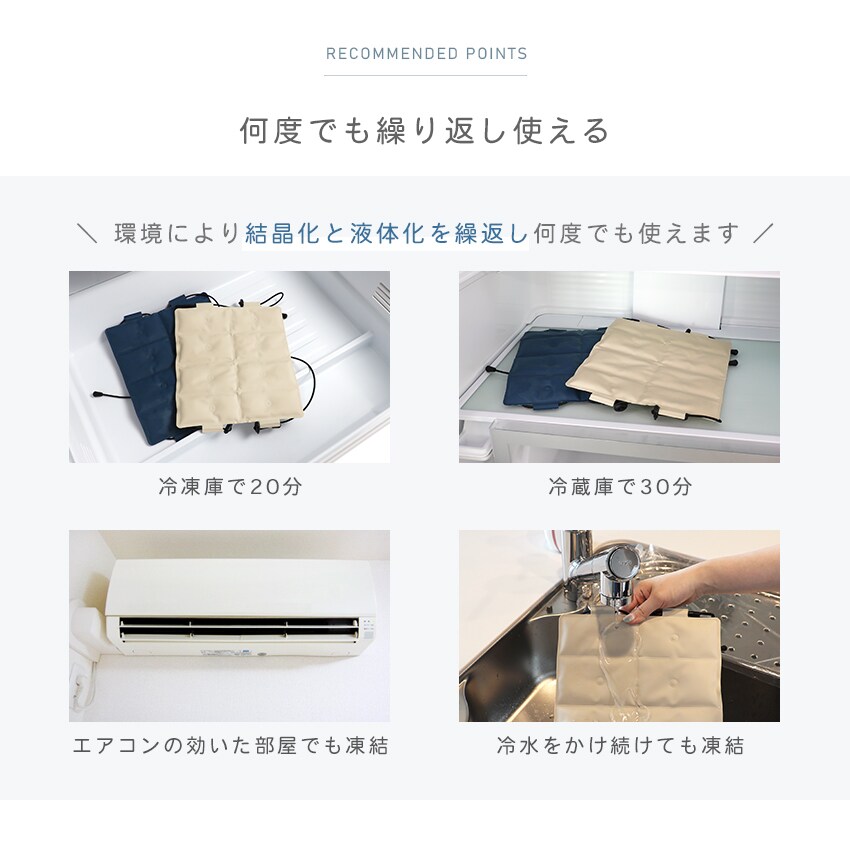 RECOMMENDED POINTS

何度でも繰り返し使える

＼ 環境により結晶化と液体化を繰返し何度でも使えます ／

冷凍庫で20分

冷蔵庫で30分

エアコンの効いた部屋でも凍結

冷水をかけ続けても凍結