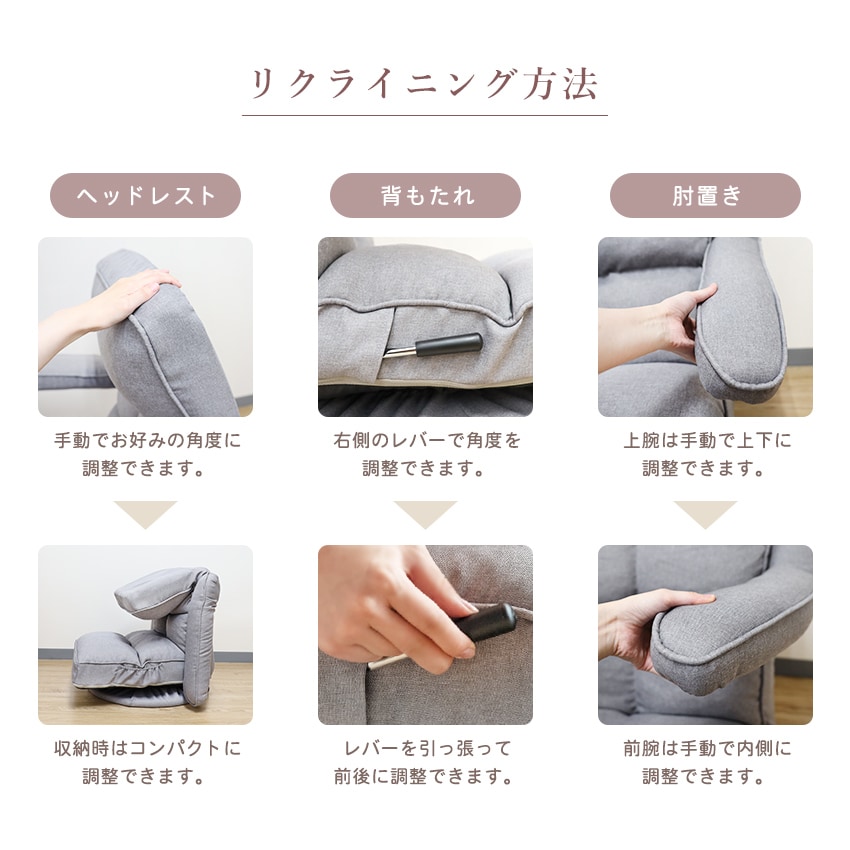 リクライニング方法

ヘッドレスト

手動でお好みの角度に調整できます。

収納時はコンパクトに調整できます。

背もたれ

右側のレバーで角度を調整できます。

レバーを引っ張って前後に調整できます。

肘置き

上腕は手動で上下に調整できます。

前腕は手動で内側に調整できます。