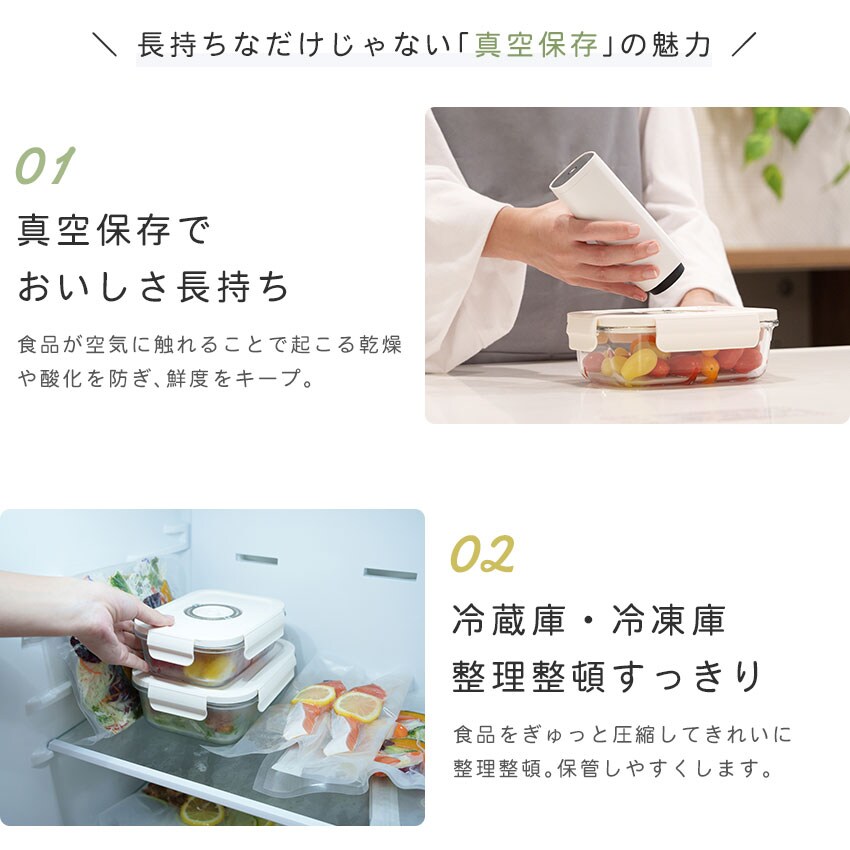 \ 長持ちなだけじゃない「真空保存」の魅力 /

01

真空保存で
おいしさ長持ち

食品が空気に触れることで起こる乾燥や酸化を防ぎ、鮮度をキープ。

02

冷蔵庫・冷凍庫
整理整頓すっきり

食品をぎゅっと圧縮してきれいに整理整頓。保管しやすくします。