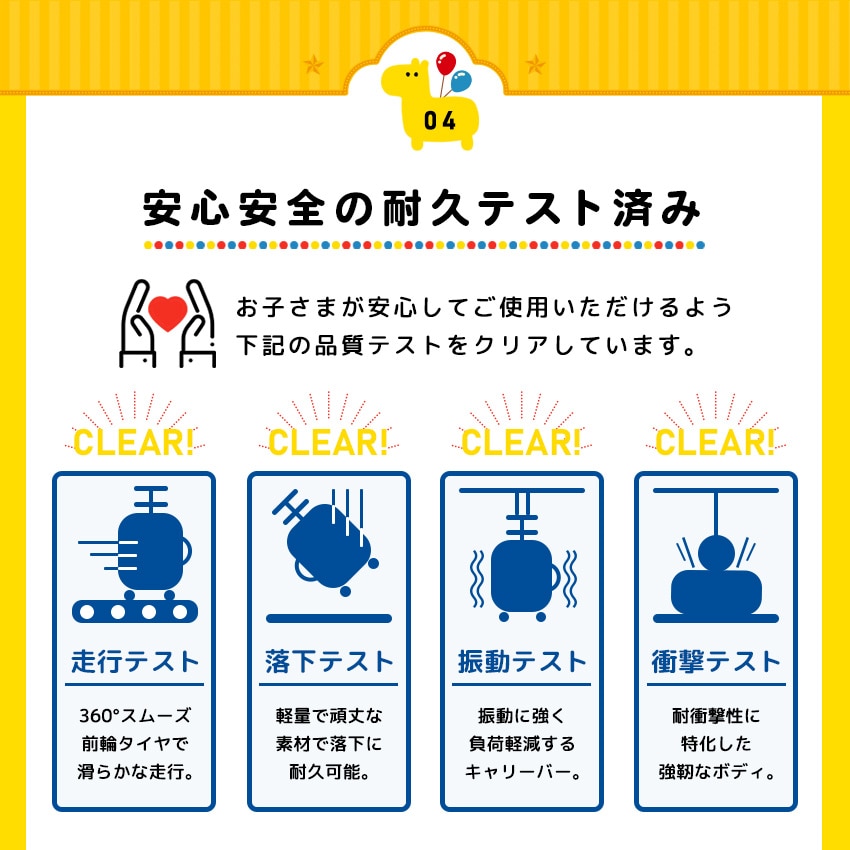 04

安心安全の耐久テスト済み

お子さまが安心してご使用いただけるよう下記の品質テストをクリアしています。

CLEAR!

走行テスト

360°スムーズ前輪タイヤで滑らかな走行。

CLEAR!

落下テスト

軽量で頑丈な素材で落下に耐久可能。

CLEAR!

振動テスト

振動に強く負荷軽減するキャリーバー。

CLEAR!

衝撃テスト

耐衝撃性に特化した強靭なボディ。