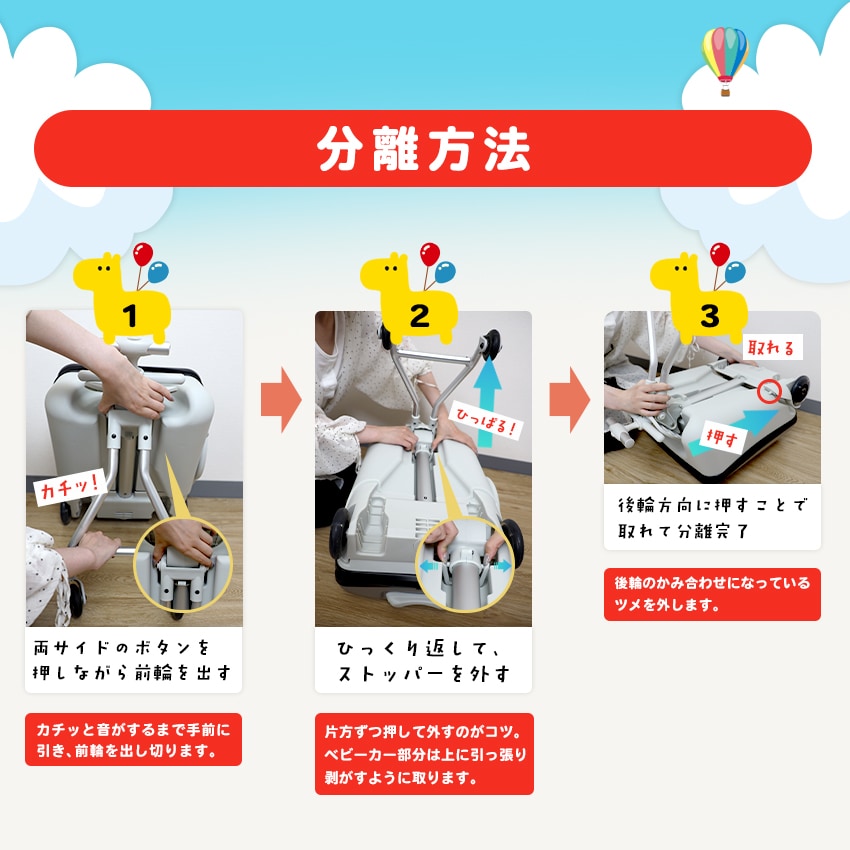 分離方法

1

カチッ!

両サイドのボタンを押しながら前輪を出す

カチッと音がするまで手前に引き、前輪を出し切ります。

2

ひっぱる!

ひっくり返して、ストッパーを外す

片方ずつ押して外すのがコツ。ベビーカー部分は上に引っ張り剥がすように取ります。

3

取れる

押す

後輪方向に押すことで取れて分離完了

後輪のかみ合わせになっているツメを外します。