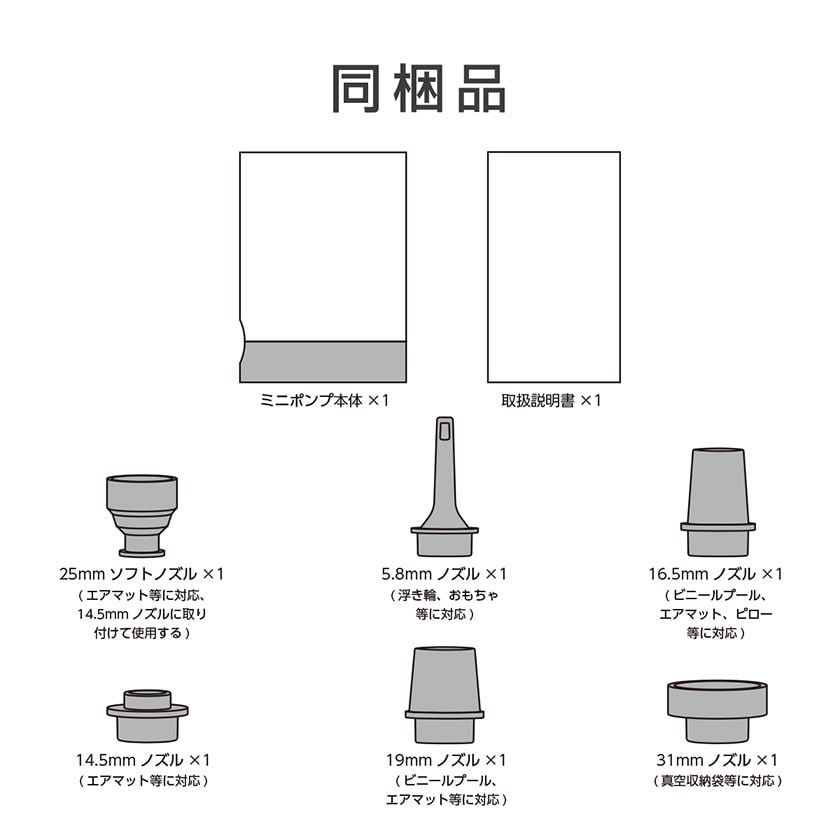 同梱品

ミニポンプ本体 ×1

取扱説明書 ×1

25mm ソフトノズル ×1
（エアマット等に対応、14.5mm ノズルに取り付けて使用する）

5.8mm ノズル ×1
（浮き輪、おもちゃ等に対応）

16.5mm ノズル ×1
（ビニールプール、エアマット、ピロー等に対応）

14.5mm ノズル ×1
（エアマット等に対応）

19mm ノズル ×1
（ビニールプール、エアマット等に対応）

31mm ノズル ×1
（真空収納袋等に対応）