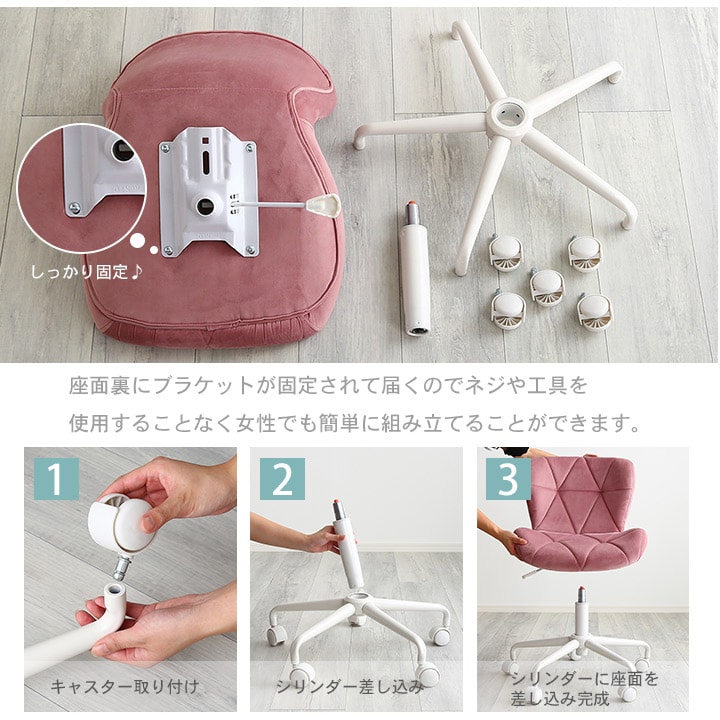 しっかり固定♪

座面裏にブラケットが固定されて届くのでネジや工具を使用することなく女性でも簡単に組み立てることができます。

1

キャスター取り付け

2

シリンダー差し込み

3

シリンダーに座面を差し込み完成