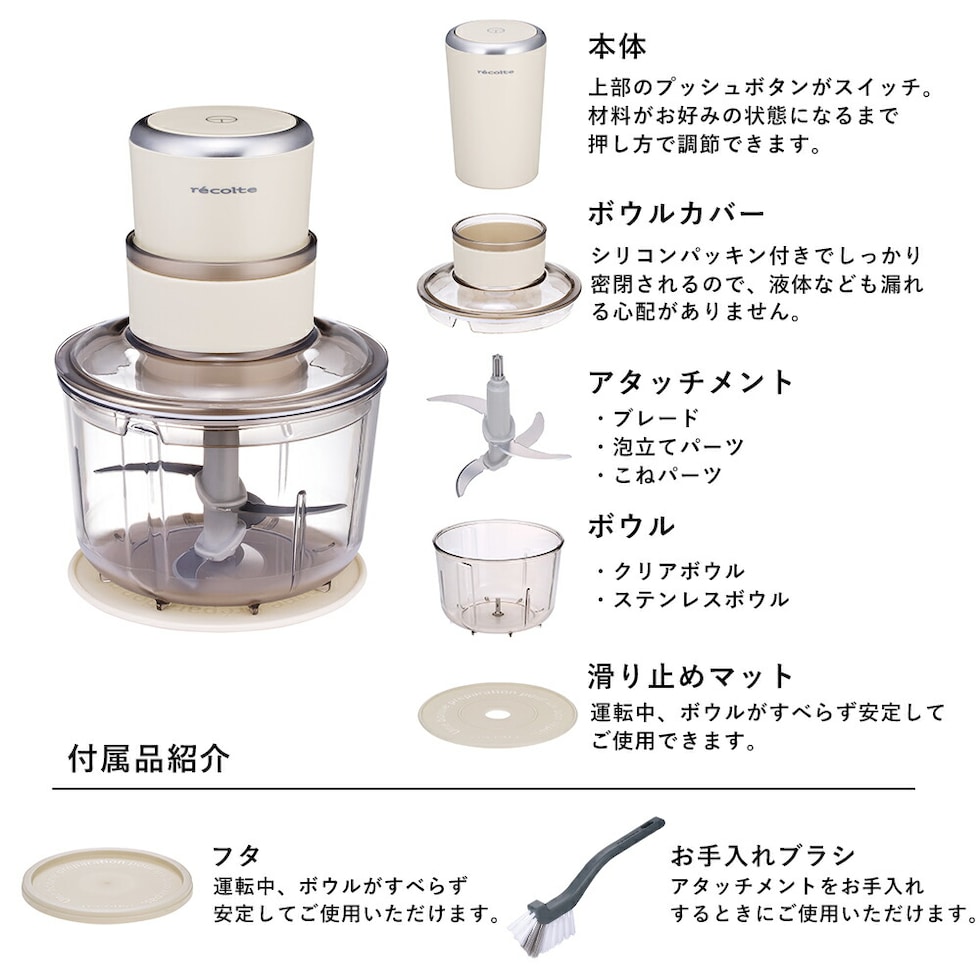 récolte

récolte

本体
上部のプッシュボタンがスイッチ。材料がお好みの状態になるまで押し方で調節できます。

ボウルカバー
シリコンパッキン付きでしっかり密閉されるので、液体なども漏れる心配がありません。

アタッチメント
・ブレード
・泡立てパーツ
・こねパーツ

ボウル
・クリアボウル
・ステンレスボウル

滑り止めマット
運転中、ボウルがすべらず安定してご使用できます。

付属品紹介

フタ
運転中、ボウルがすべらず安定してご使用いただけます。

お手入れブラシ
アタッチメントをお手入れするときにご使用いただけます。