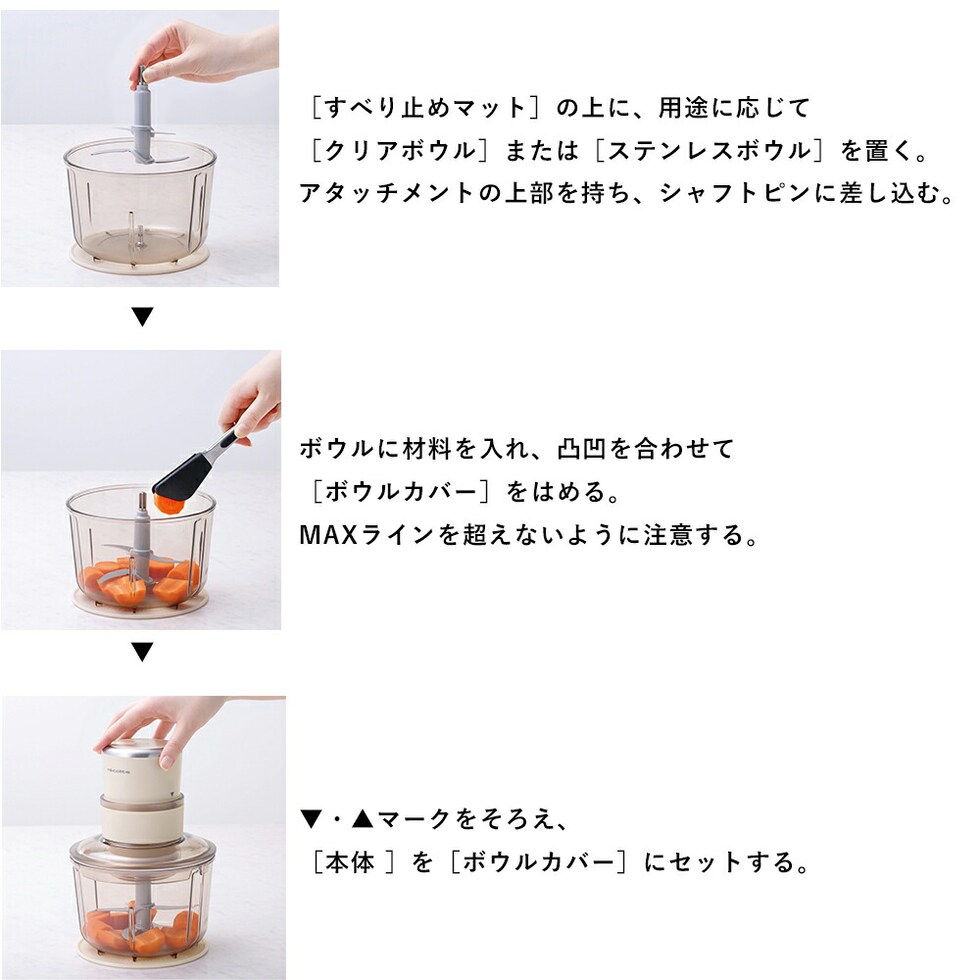 ［すべり止めマット］の上に、用途に応じて
［クリアボウル］または［ステンレスボウル］を置く。
アタッチメントの上部を持ち、シャフトピンに差し込む。

▼

ボウルに材料を入れ、凸凹を合わせて
［ボウルカバー］をはめる。
MAXラインを超えないように注意する。

▼

▼・▲マークをそろえ、
［本体 ］を［ボウルカバー］にセットする。