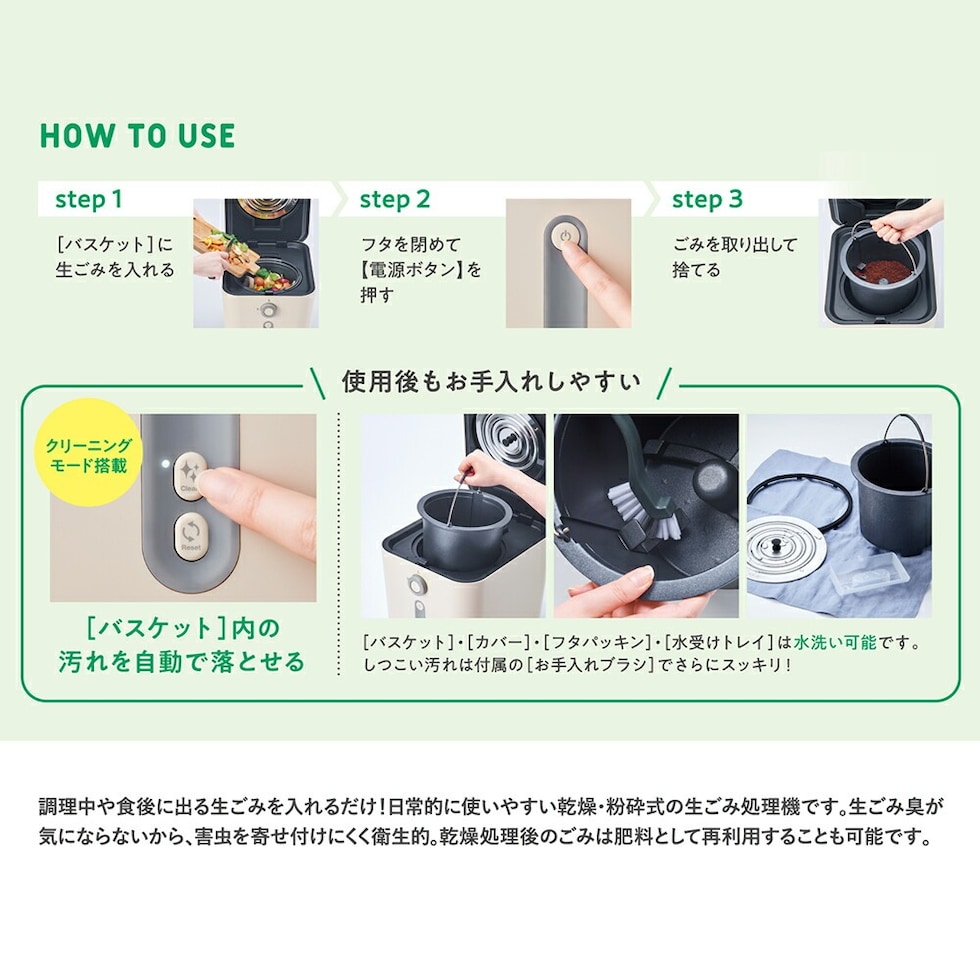 HOW TO USE

step 1
［バスケット］に生ごみを入れる

step 2
フタを閉めて【電源ボタン】を押す

step 3
ごみを取り出して捨てる

使用後もお手入れしやすい

クリーニングモード搭載

Clean

Reset

［バスケット］内の汚れを自動で落とせる

［バスケット］・［カバー］・［フタパッキン］・［水受けトレイ］は水洗い可能です。しつこい汚れは付属の［お手入れブラシ］でさらにスッキリ！

調理中や食後に出る生ごみを入れるだけ！日常的に使いやすい乾燥・粉砕式の生ごみ処理機です。生ごみ臭が気にならないから、害虫を寄せ付けにくく衛生的。乾燥処理後のごみは肥料として再利用することも可能です。