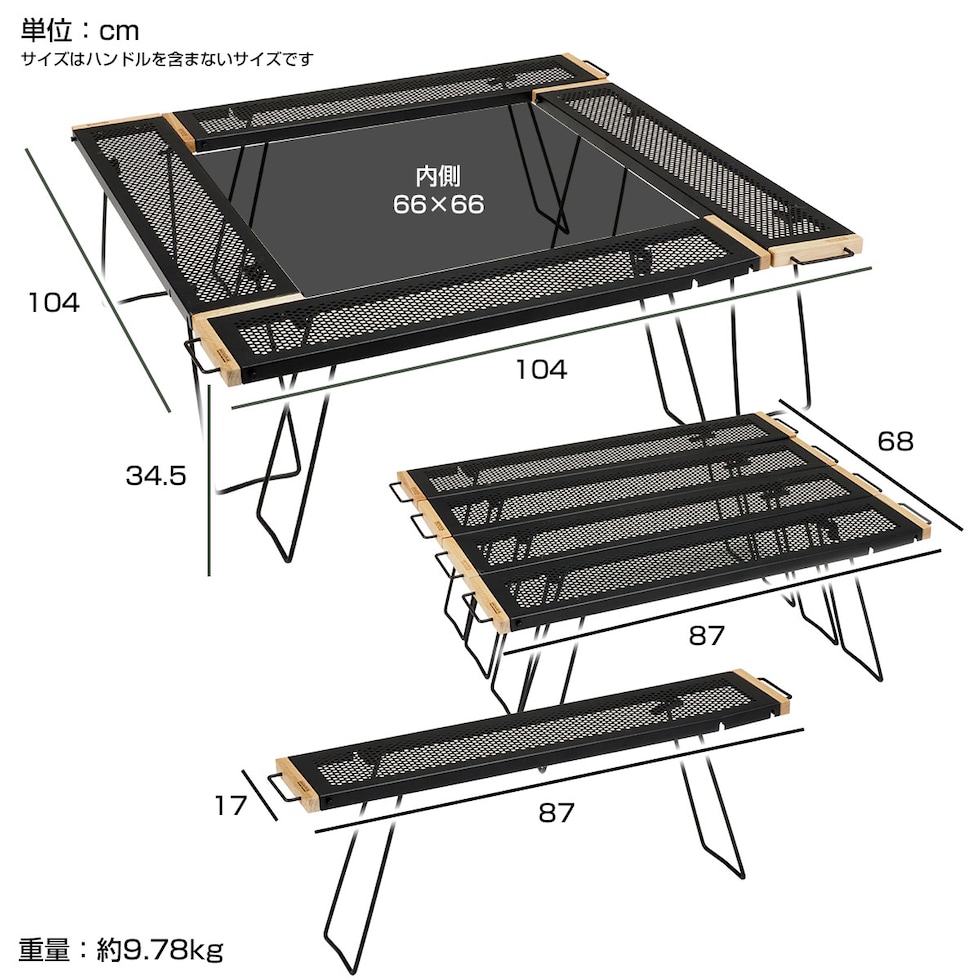 単位：cm
サイズはハンドルを含まないサイズです

内側
66×66

104

104

34.5

68

87

17

87

重量：約9.78kg