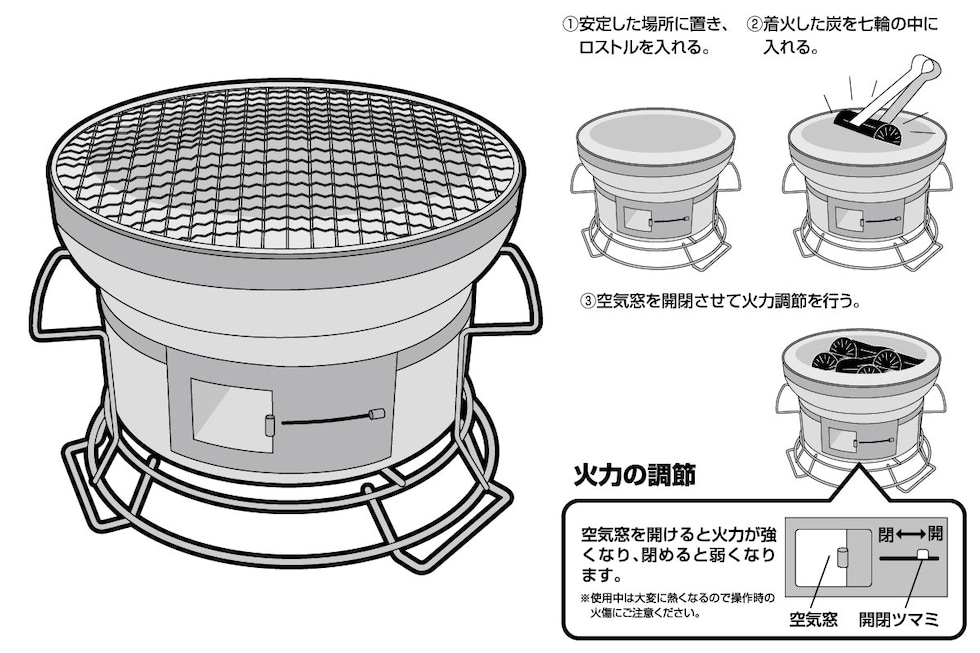 ①安定した場所に置き、ロストルを入れる。

②着火した炭を七輪の中に入れる。

③空気窓を開閉させて火力調節を行う。

火力の調節

空気窓を開けると火力が強くなり、閉めると弱くなります。

※使用中は大変に熱くなるので操作時の火傷にご注意ください。

閉⟷開

空気窓

開閉ツマミ