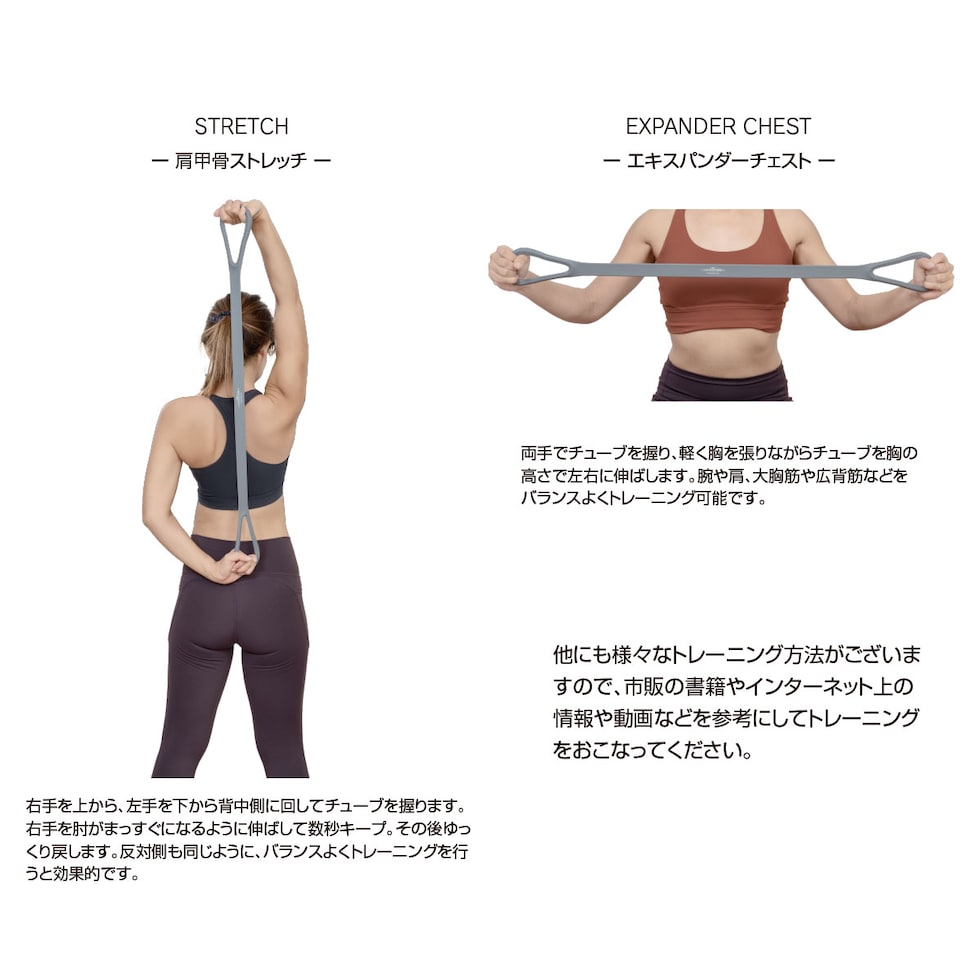 STRETCH
ー 肩甲骨ストレッチ ー

右手を上から、左手を下から背中側に回してチューブを握ります。右手を肘がまっすぐになるように伸ばして数秒キープ。その後ゆっくり戻します。反対側も同じように、バランスよくトレーニングを行うと効果的です。

EXPANDER CHEST
ー エキスパンダーチェスト ー

両手でチューブを握り、軽く胸を張りながらチューブを胸の高さで左右に伸ばします。腕や肩、大胸筋や広背筋などをバランスよくトレーニング可能です。

他にも様々なトレーニング方法がございますので、市販の書籍やインターネット上の情報や動画などを参考にしてトレーニングをおこなってください。