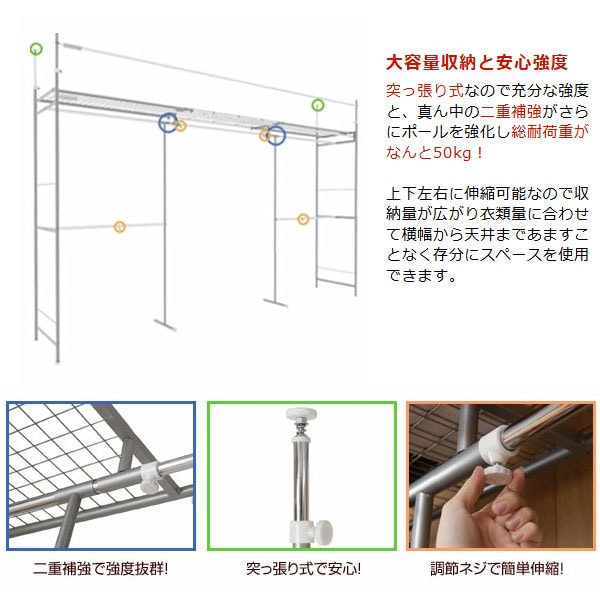 大容量収納と安心強度

突っ張り式なので充分な強度と、真ん中の二重補強がさらにポールを強化し総耐荷重がなんと50kg！

上下左右に伸縮可能なので収納量が広がり衣類量に合わせて横幅から天井まであますことなく存分にスペースを使用できます。

二重補強で強度抜群!

突っ張り式で安心!

調節ネジで簡単伸縮!