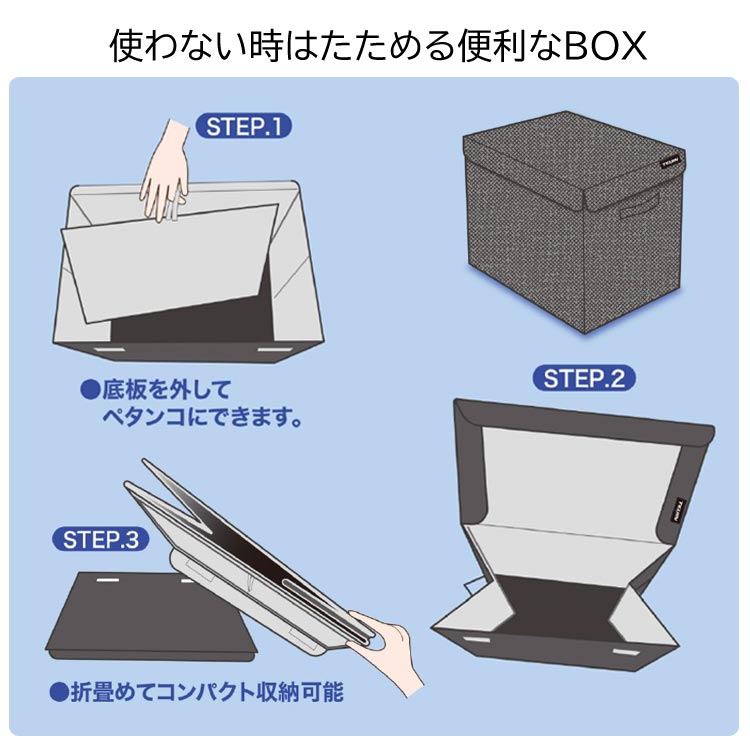 使わない時はたためる便利なBOX

STEP.1

●底板を外して
ペタンコにできます。

STEP.2

STEP.3

●折畳めてコンパクト収納可能