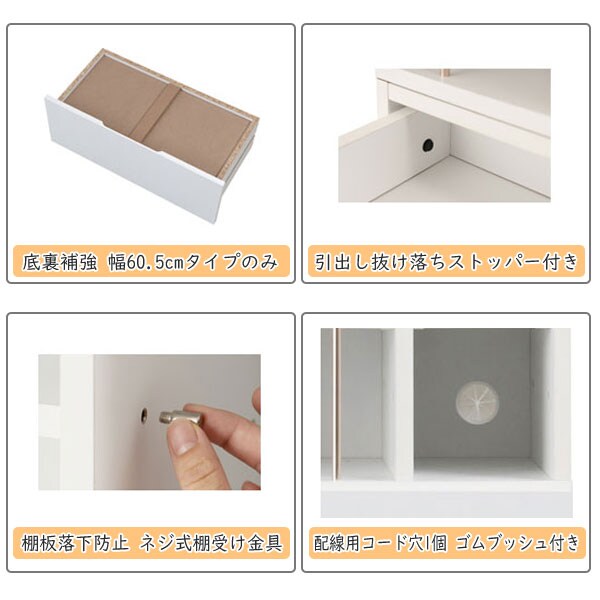 底裏補強 幅60.5cmタイプのみ

引出し抜け落ちストッパー付き

棚板落下防止 ネジ式棚受け金具

配線用コード穴1個 ゴムブッシュ付き