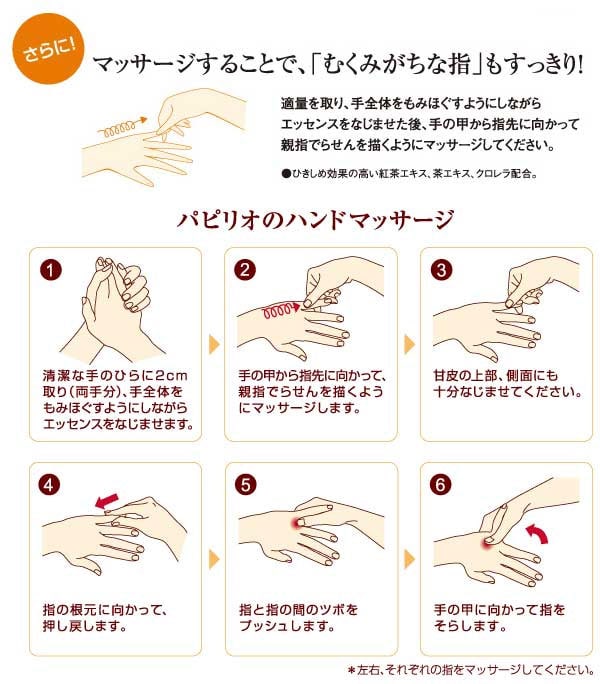 さらに!

マッサージすることで、「むくみがちな指」もすっきり!

適量を取り、手全体をもみほぐすようにしながらエッセンスをなじませた後、手の甲から指先に向かって親指でらせんを描くようにマッサージしてください。

●ひきしめ効果の高い紅茶エキス、茶エキス、クロレラ配合。

パピリオのハンドマッサージ

1
清潔な手のひらに2cm取り(両手分)、手全体をもみほぐすようにしながらエッセンスをなじませます。

2
手の甲から指先に向かって、親指でらせんを描くようにマッサージします。

3
甘皮の上部、側面にも十分なじませてください。

4
指の根元に向かって、押し戻します。

5
指と指の間のツボをプッシュします。

6
手の甲に向かって指をそらします。

＊左右、それぞれの指をマッサージしてください。