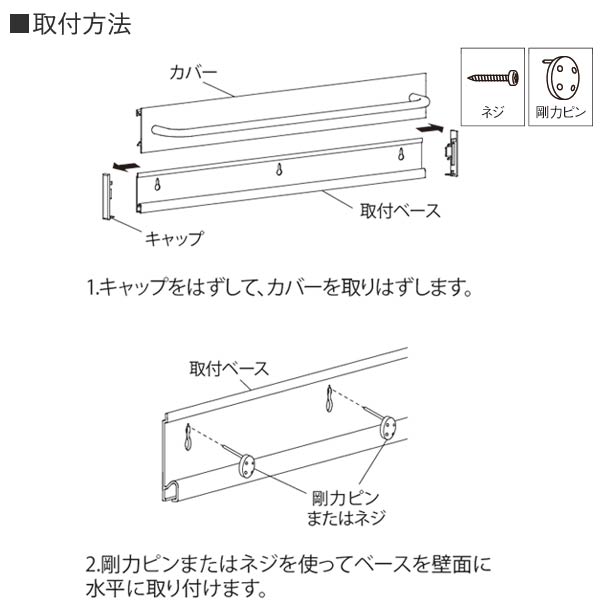 ■取付方法

カバー

ネジ

剛力ピン

取付ベース

キャップ

1.キャップをはずして、カバーを取りはずします。

取付ベース

剛力ピン
またはネジ

2.剛力ピンまたはネジを使ってベースを壁面に水平に取り付けます。