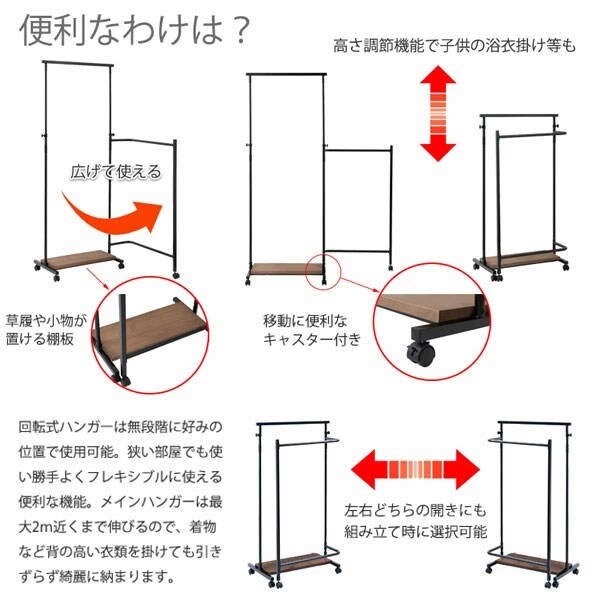 便利なわけは？

高さ調節機能で子供の浴衣掛け等も

広げて使える

草履や小物が置ける棚板

移動に便利なキャスター付き

回転式ハンガーは無段階に好みの位置で使用可能。狭い部屋でも使い勝手よくフレキシブルに使える便利な機能。メインハンガーは最大2m近くまで伸びるので、着物など背の高い衣類を掛けても引きずらず綺麗に納まります。

左右どちらの開きにも組み立て時に選択可能