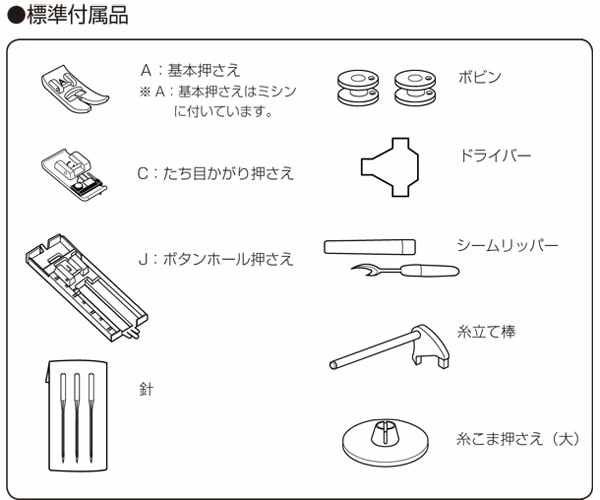 ●標準付属品

A：基本押さえ
※A：基本押さえはミシンに付いています。

C：たち目かがり押さえ

J：ボタンホール押さえ

針

ボビン

ドライバー

シームリッパー

糸立て棒

糸こま押さえ（大）