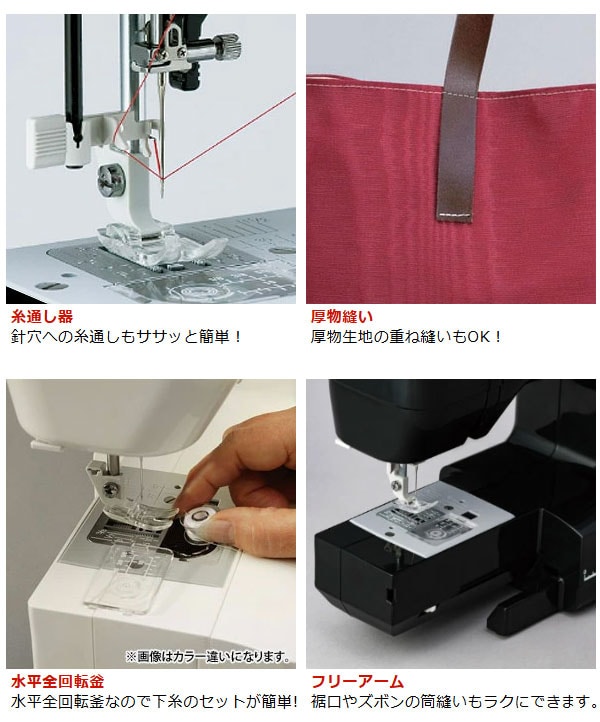 糸通し器
針穴への糸通しもササッと簡単！

厚物縫い
厚物生地の重ね縫いもOK！

※画像はカラー違いになります。

水平全回転釜
水平全回転釜なので下糸のセットが簡単！

フリーアーム
裾口やズボンの筒縫いもラクにできます。