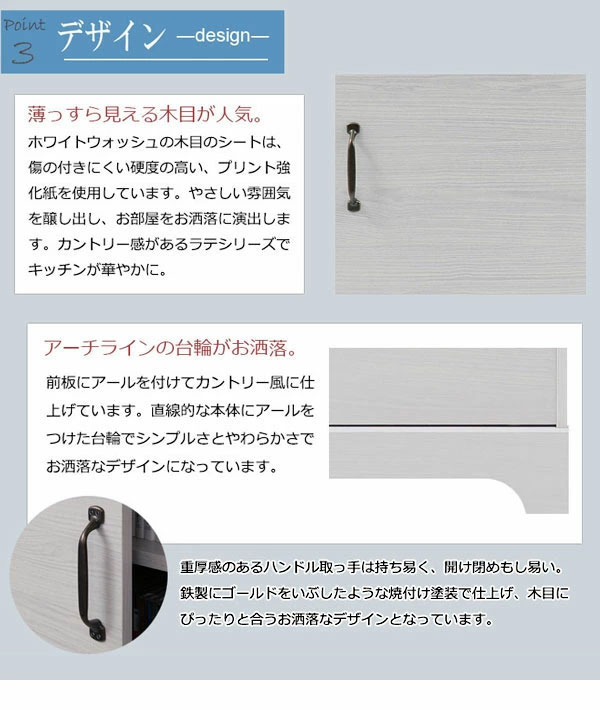 Point 3 デザイン —design—

薄っすら見える木目が人気。

ホワイトウォッシュの木目のシートは、傷の付きにくい硬度の高い、プリント強化紙を使用しています。やさしい雰囲気を醸し出し、お部屋をお洒落に演出します。カントリー感があるラテシリーズでキッチンが華やかに。

アーチラインの台輪がお洒落。

前板にアールを付けてカントリー風に仕上げています。直線的な本体にアールをつけた台輪でシンプルさとやわらかさでお洒落なデザインになっています。

重厚感のあるハンドル取っ手は持ち易く、開け閉めもし易い。鉄製にゴールドをいぶしたような焼付け塗装で仕上げ、木目にぴったりと合うお洒落なデザインとなっています。