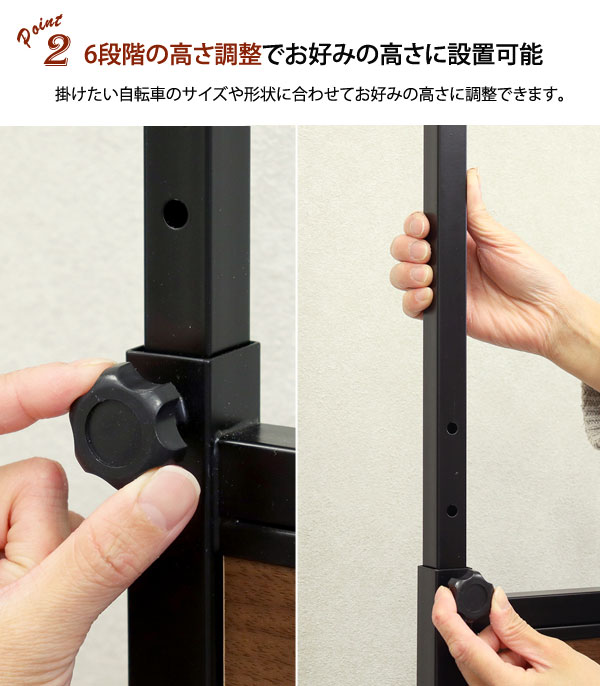 Point 2 6段階の高さ調整でお好みの高さに設置可能

掛けたい自転車のサイズや形状に合わせてお好みの高さに調整できます。