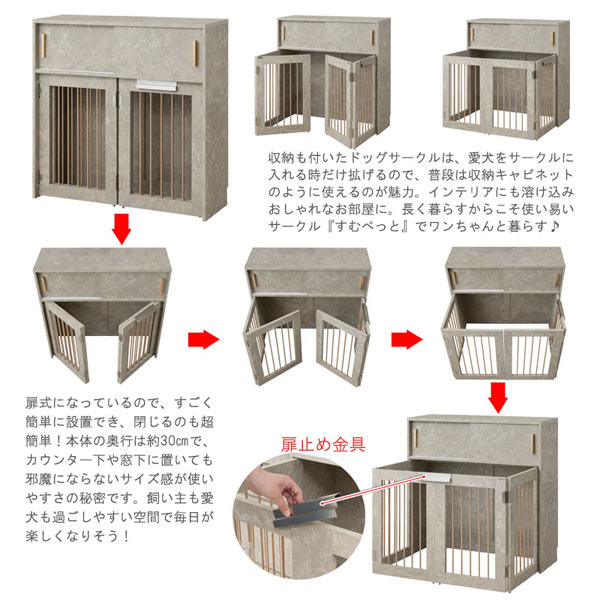 収納も付いたドッグサークルは、愛犬をサークルに入れる時だけ拡げるので、普段は収納キャビネットのように使えるのが魅力。インテリアにも溶け込みおしゃれなお部屋に。長く暮らすからこそ使い易いサークル『すむぺっと』でワンちゃんと暮らす♪

扉式になっているので、すごく簡単に設置でき、閉じるのも超簡単！本体の奥行は約30㎝で、カウンター下や窓下に置いても邪魔にならないサイズ感が使いやすさの秘密です。飼い主も愛犬も過ごしやすい空間で毎日が楽しくなりそう！

扉止め金具