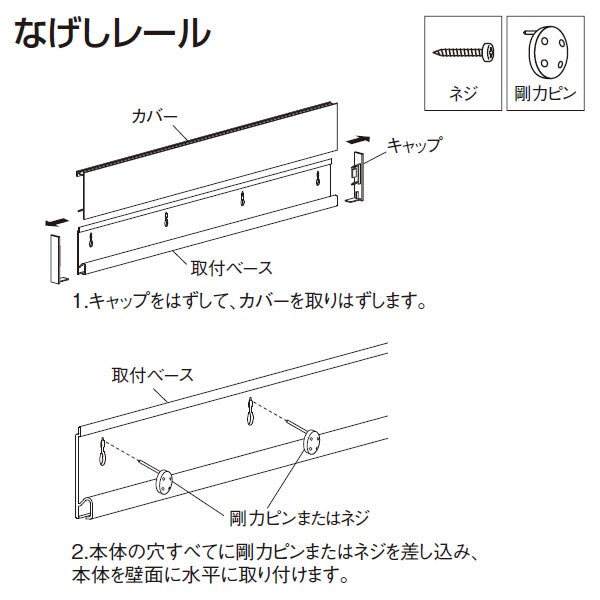 なげしレール

ネジ

剛力ピン

カバー

キャップ

取付ベース

1.キャップをはずして、カバーを取りはずします。

取付ベース

剛力ピンまたはネジ

2.本体の穴すべてに剛力ピンまたはネジを差し込み、本体を壁面に水平に取り付けます。