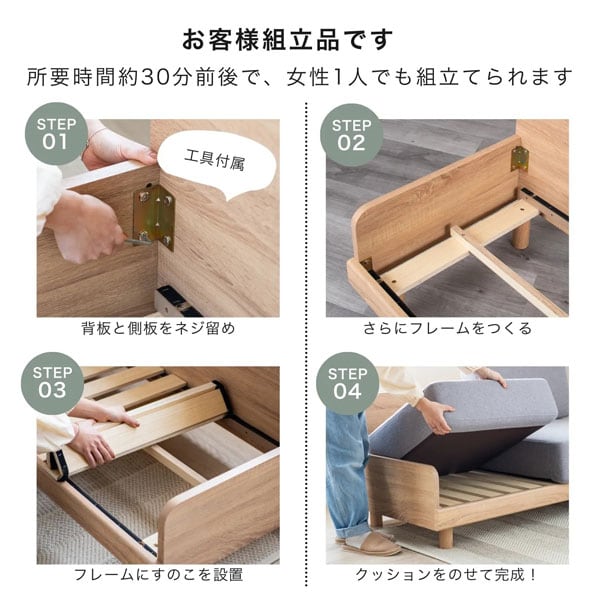 お客様組立品です

所要時間約30分前後で、女性1人でも組立てられます

STEP 01

工具付属

背板と側板をネジ留め

STEP 02

さらにフレームをつくる

STEP 03

フレームにすのこを設置

STEP 04

クッションをのせて完成！