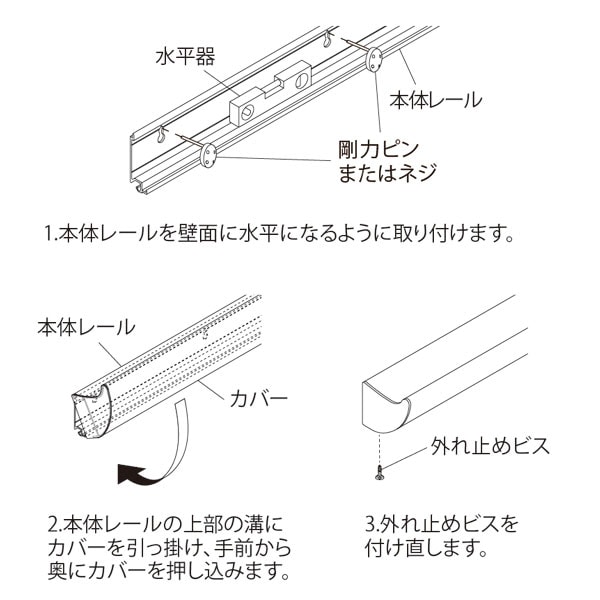 水平器

本体レール

剛力ピン
またはネジ

1.本体レールを壁面に水平になるように取り付けます。

本体レール

カバー

外れ止めビス

2.本体レールの上部の溝にカバーを引っ掛け、手前から奥にカバーを押し込みます。

3.外れ止めビスを付け直します。