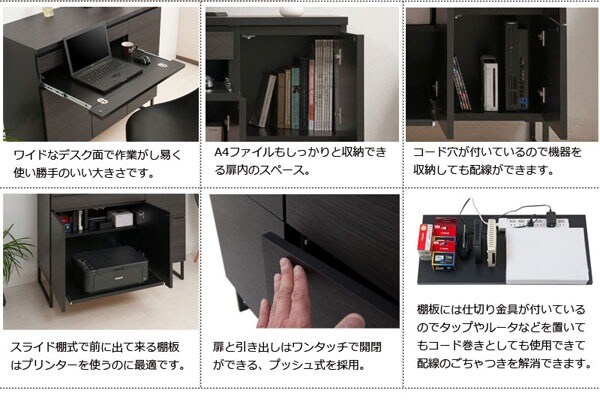 ワイドなデスク面で作業がし易く使い勝手のいい大きさです。

A4ファイルもしっかりと収納できる扉内のスペース。

コード穴が付いているので機器を収納しても配線ができます。

スライド棚式で前に出て来る棚板はプリンターを使うのに最適です。

扉と引き出しはワンタッチで開閉ができる、プッシュ式を採用。

棚板には仕切り金具が付いているのでタップやルータなどを置いてもコード巻きとしても使用できて配線のごちゃつきを解消できます。