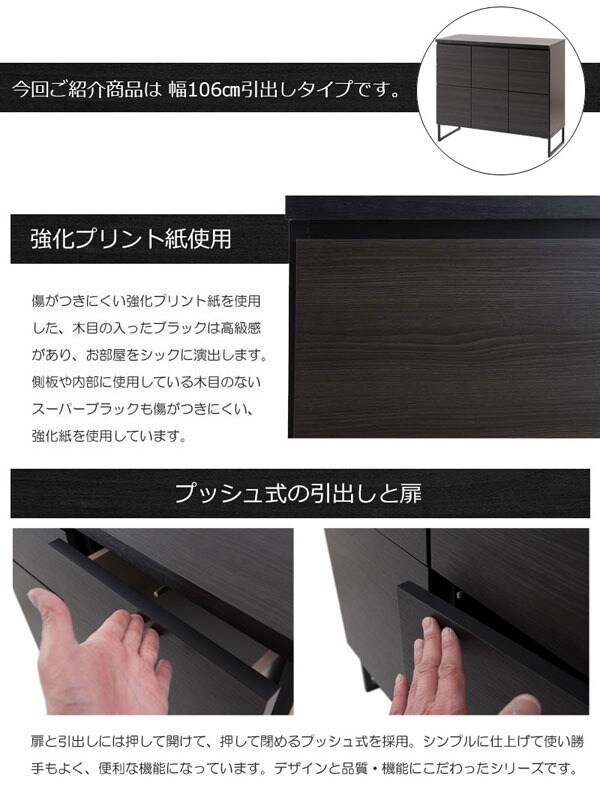 今回ご紹介商品は 幅106㎝引出しタイプです。

強化プリント紙使用

傷がつきにくい強化プリント紙を使用した、木目の入ったブラックは高級感があり、お部屋をシックに演出します。側板や内部に使用している木目のないスーパーブラックも傷がつきにくい、強化紙を使用しています。

プッシュ式の引出しと扉

扉と引出しには押して開けて、押して閉めるプッシュ式を採用。シンプルに仕上げて使い勝手もよく、便利な機能になっています。デザインと品質・機能にこだわったシリーズです。