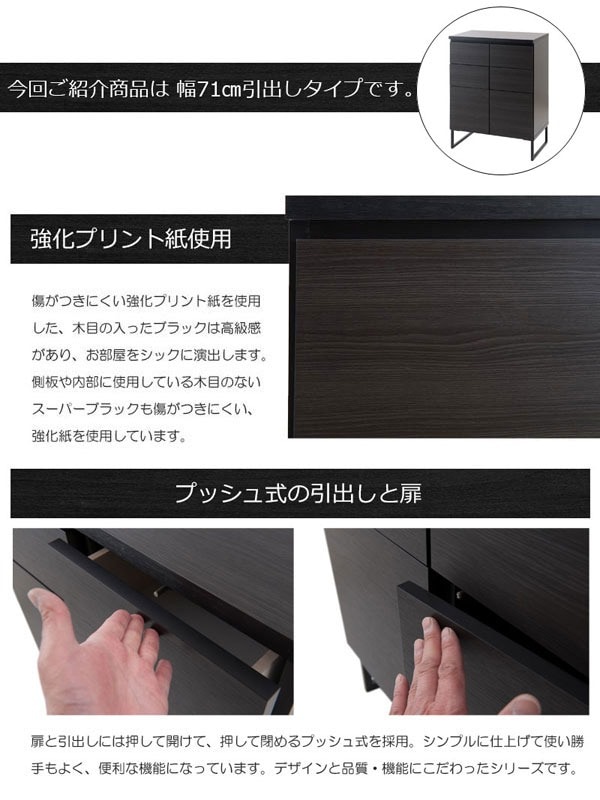 今回ご紹介商品は 幅71cm引出しタイプです。

強化プリント紙使用

傷がつきにくい強化プリント紙を使用した、木目の入ったブラックは高級感があり、お部屋をシックに演出します。側板や内部に使用している木目のないスーパーブラックも傷がつきにくい、強化紙を使用しています。

プッシュ式の引出しと扉

扉と引出しには押して開けて、押して閉めるプッシュ式を採用。シンプルに仕上げて使い勝手もよく、便利な機能になっています。デザインと品質・機能にこだわったシリーズです。